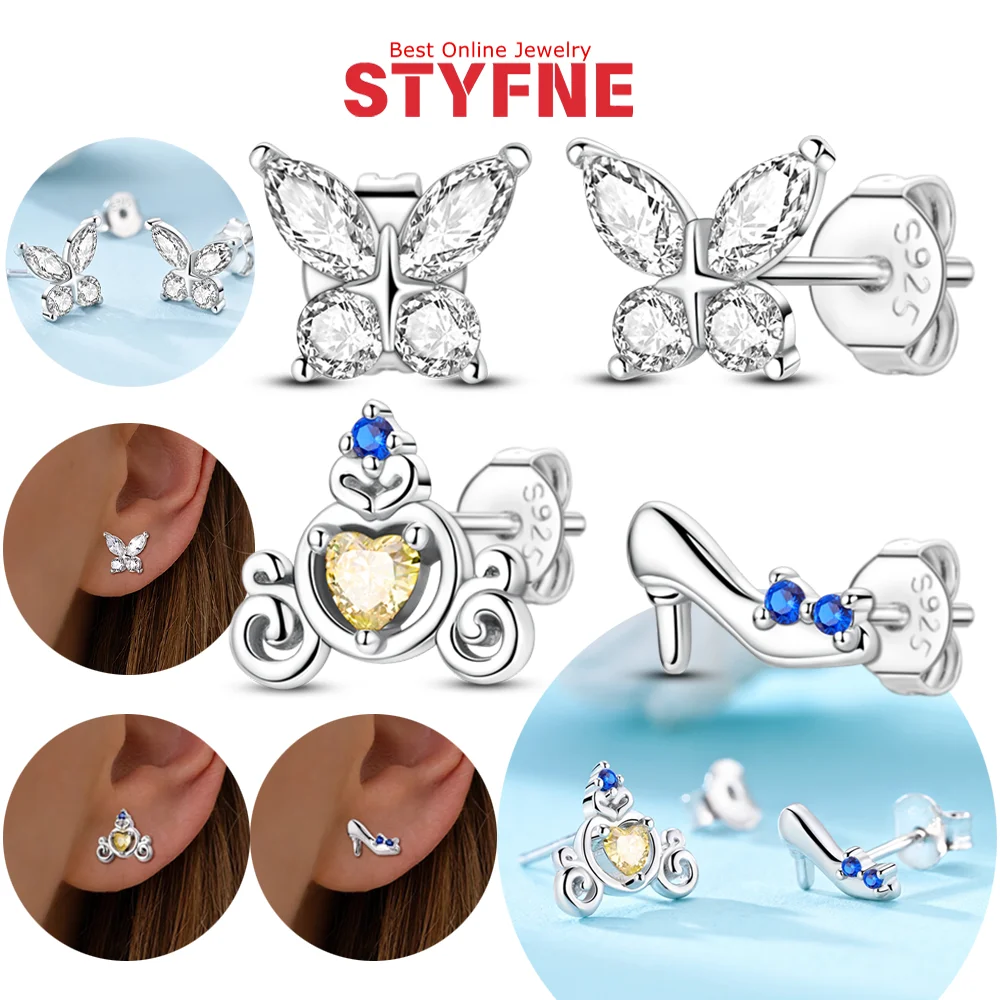 Best Online Jewelry
STYFNE

S925

S925

S925