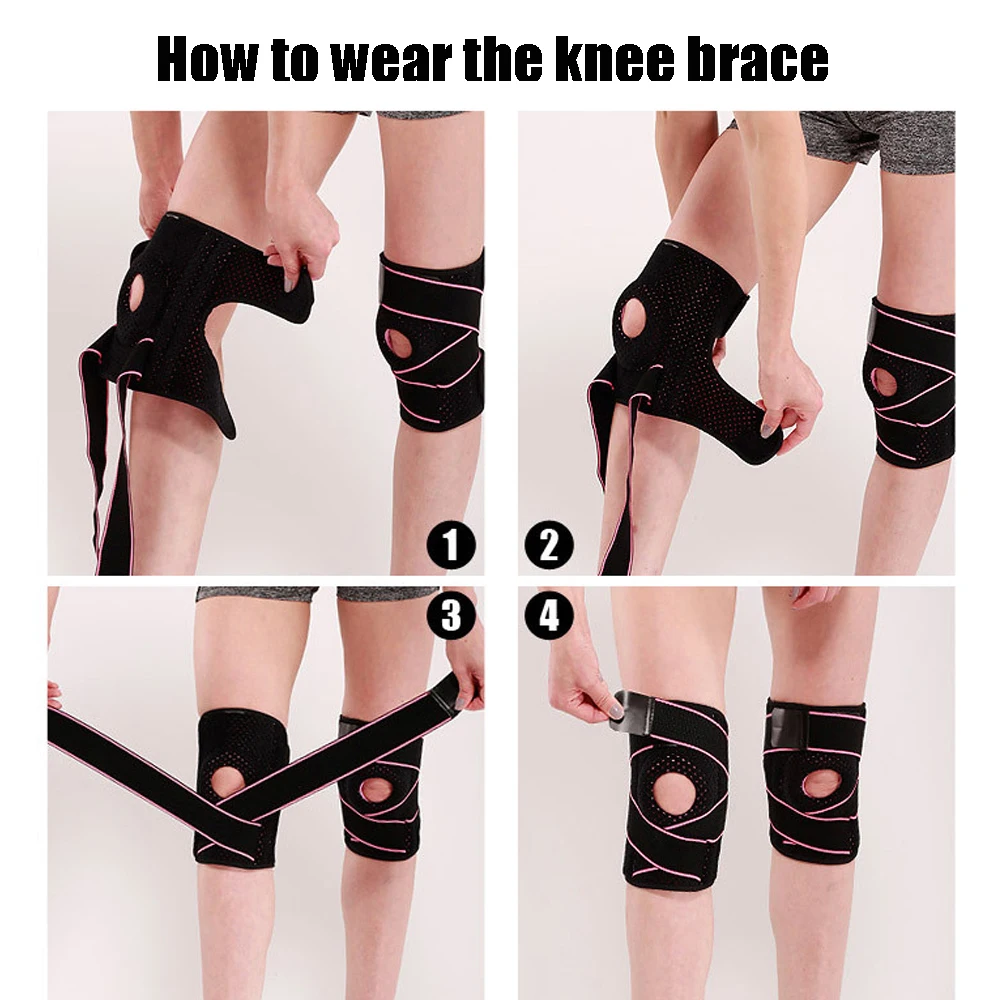 How to wear the knee brace

1

2

3

4