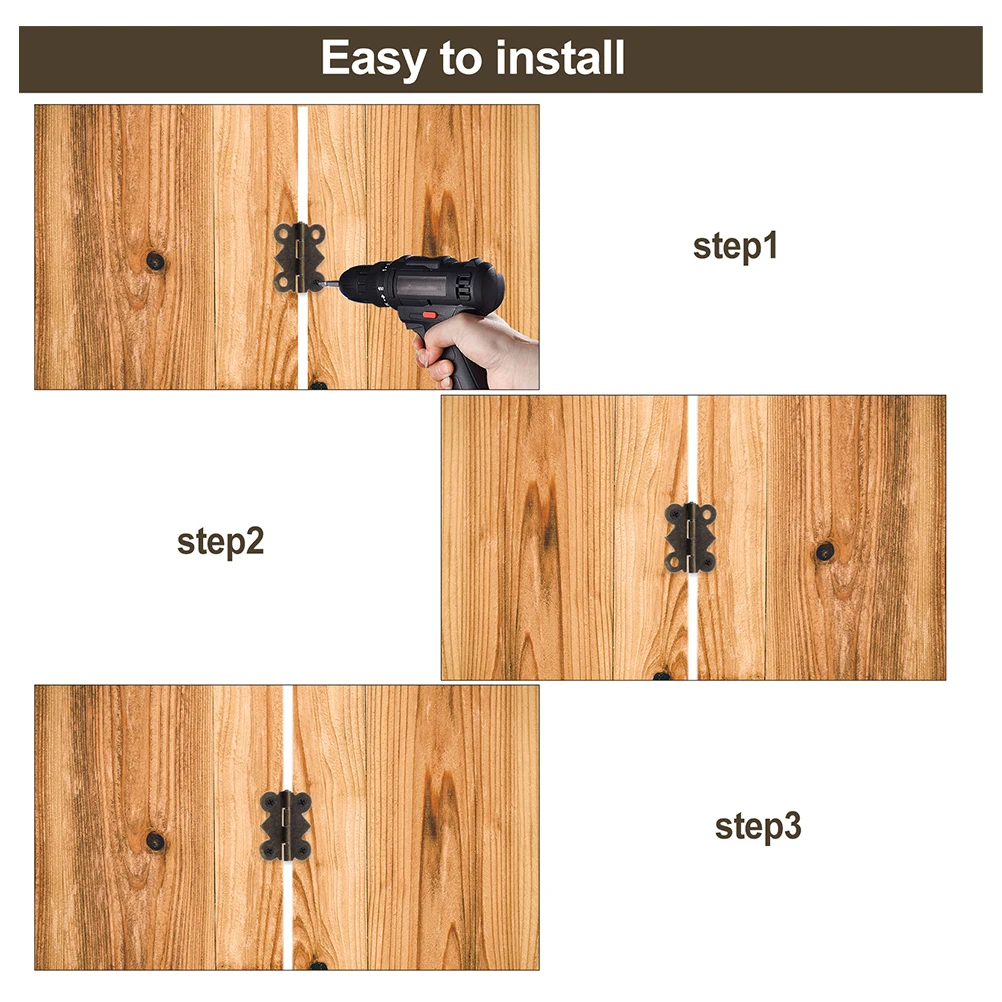 Easy to install

step1

step2

step3