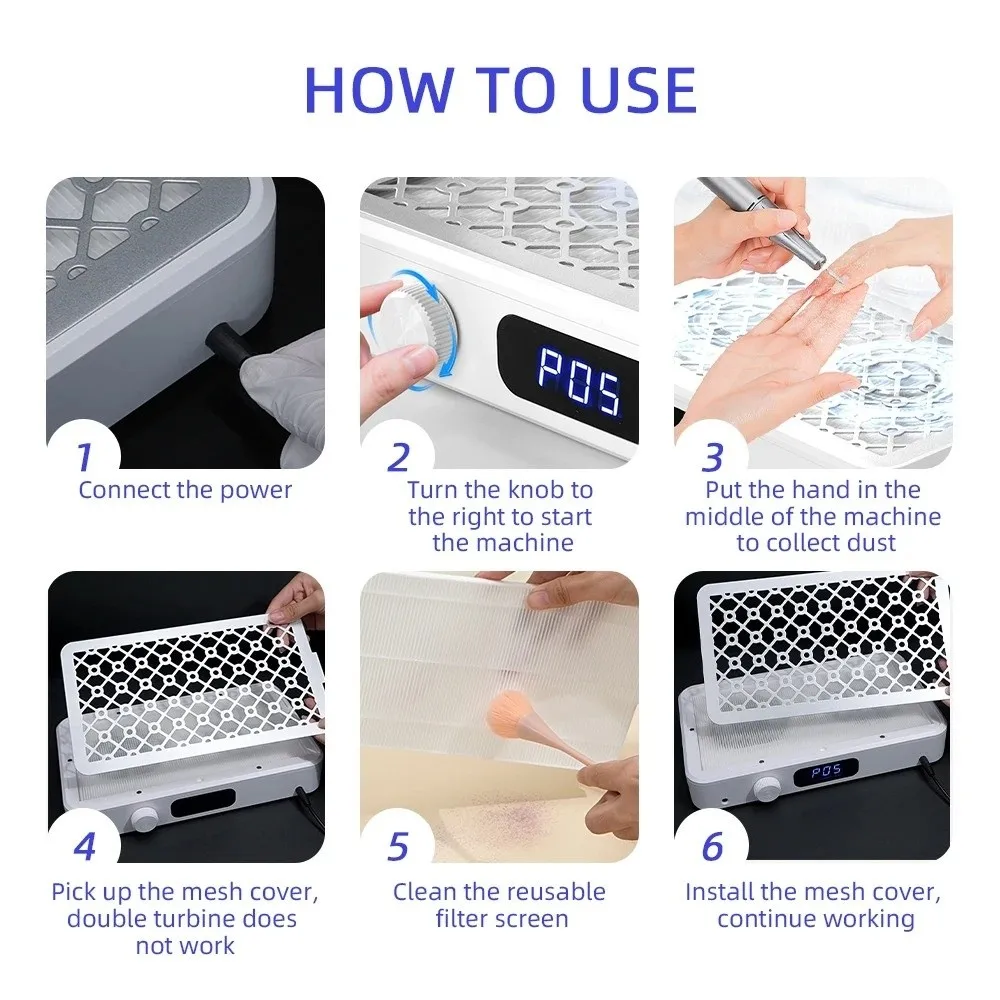 HOW TO USE

1
Connect the power

P05

2
Turn the knob to the right to start the machine

3
Put the hand in the middle of the machine to collect dust

4
Pick up the mesh cover, double turbine does not work

5
Clean the reusable filter screen

P05

6
Install the mesh cover, continue working