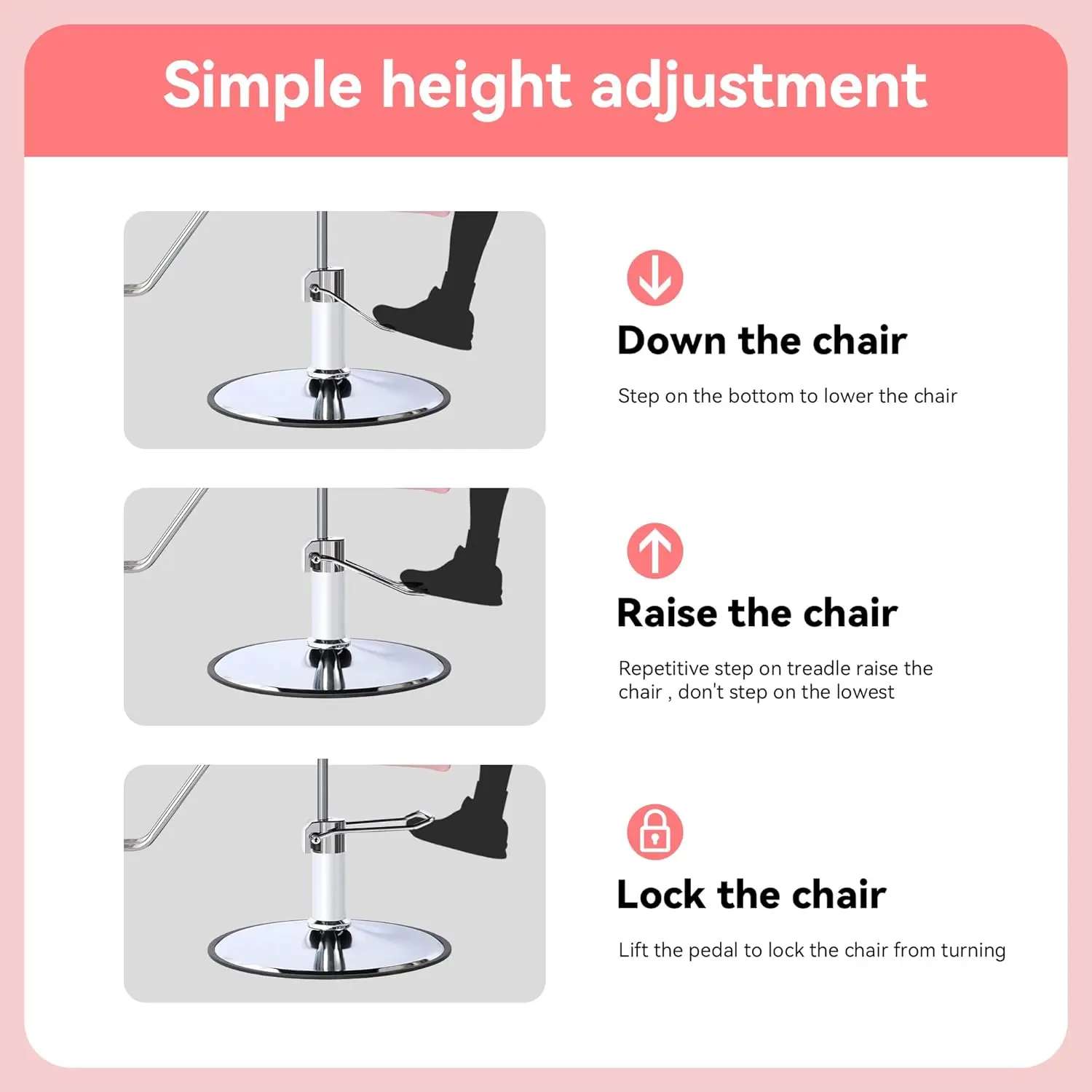 Simple height adjustment

Down the chair

Step on the bottom to lower the chair

Raise the chair

Repetitive step on treadle raise the chair , don't step on the lowest

Lock the chair

Lift the pedal to lock the chair from turning