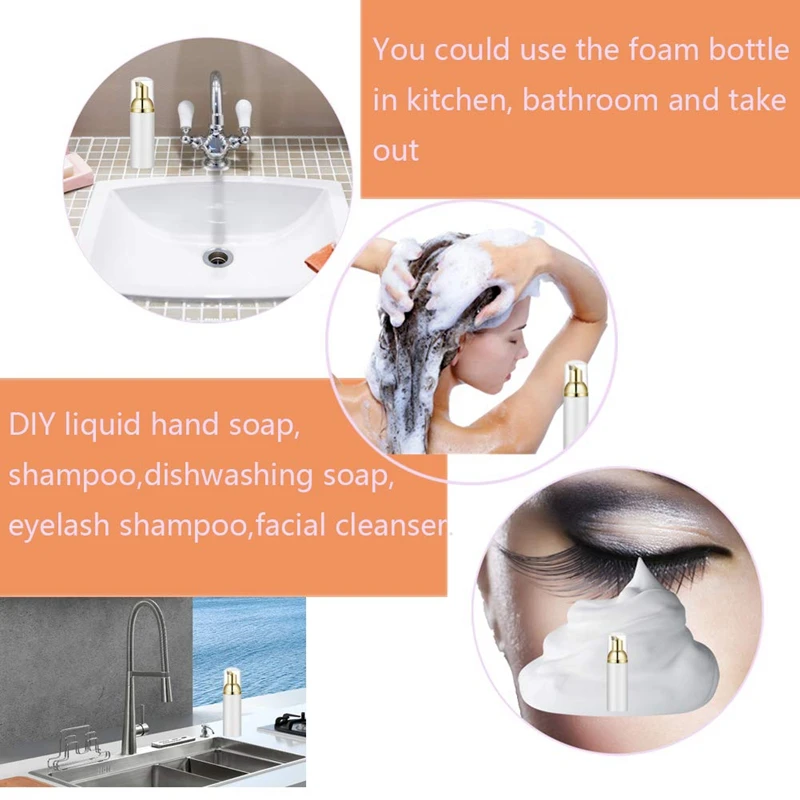 You could use the foam bottle in kitchen, bathroom and take out

DIY liquid hand soap, shampoo,dishwashing soap, eyelash shampoo,facial cleanser