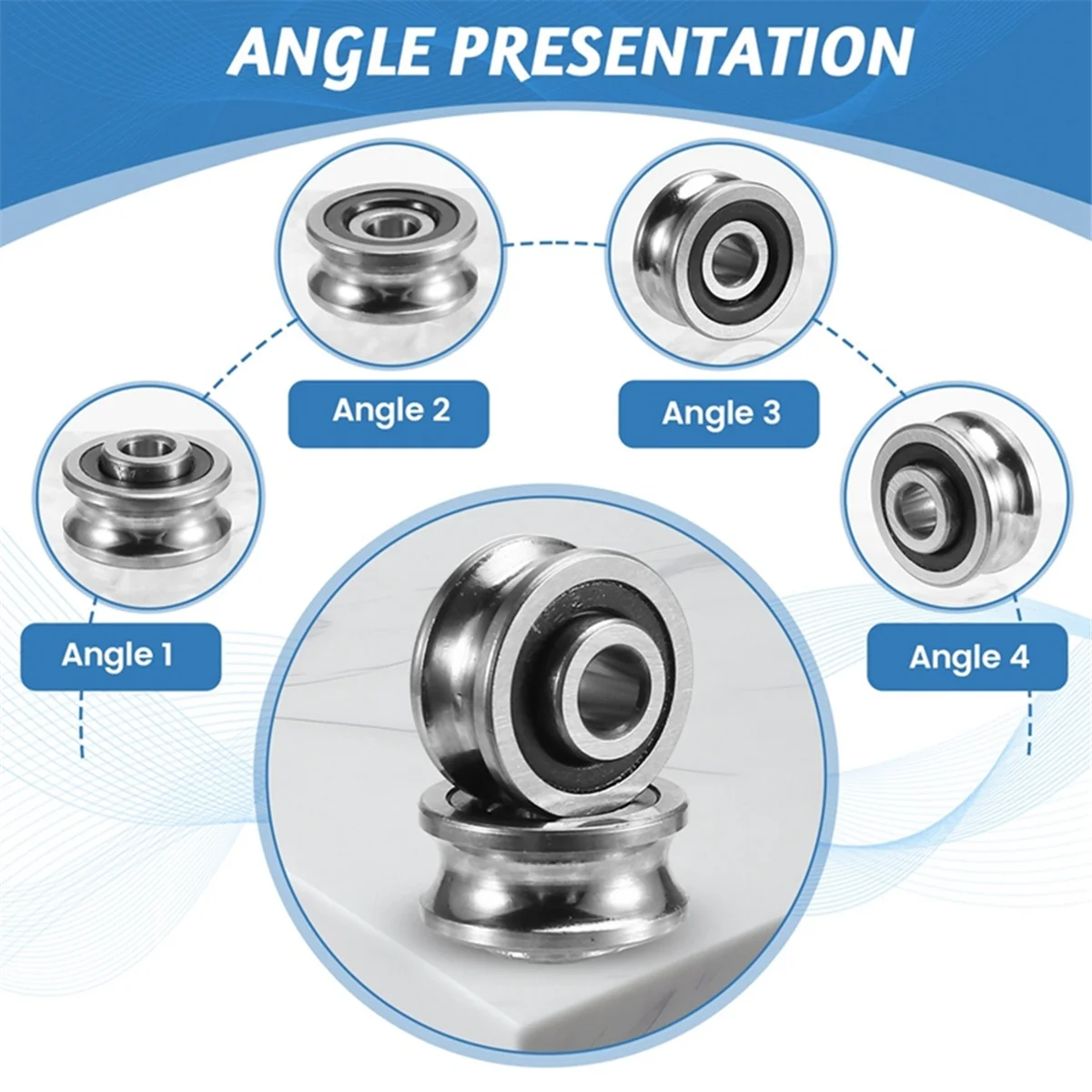 ANGLE PRESENTATION

Angle 2

Angle 3

Angle 1

Angle 4