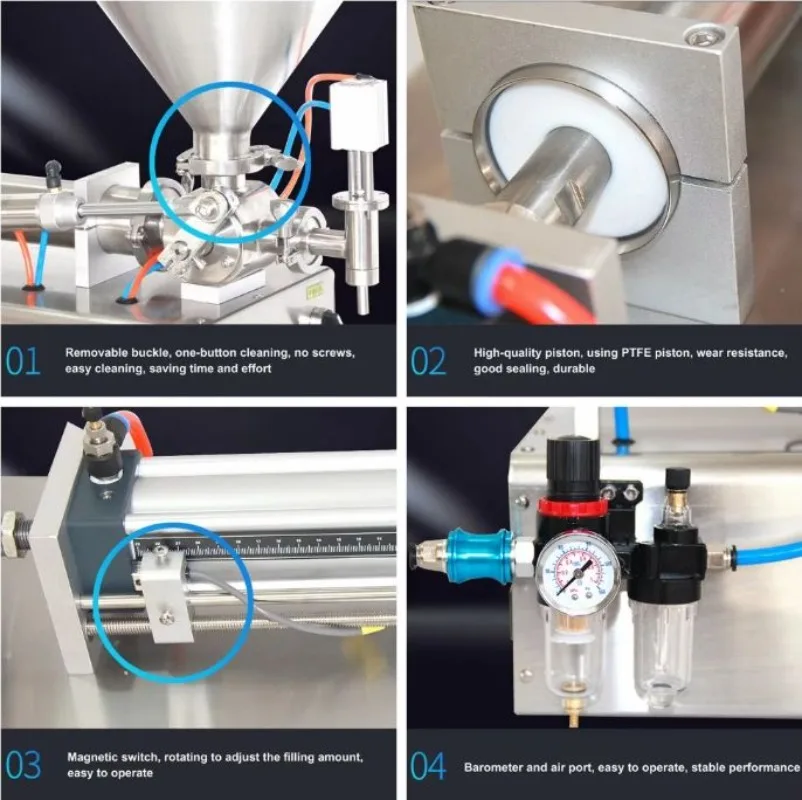 01 Removable buckle, one-button cleaning, no screws, easy cleaning, saving time and effort

02 High-quality piston, using PTFE piston, wear resistance, good sealing, durable

03 Magnetic switch, rotating to adjust the filling amount, easy to operate

04 Barometer and air port, easy to operate, stable performance