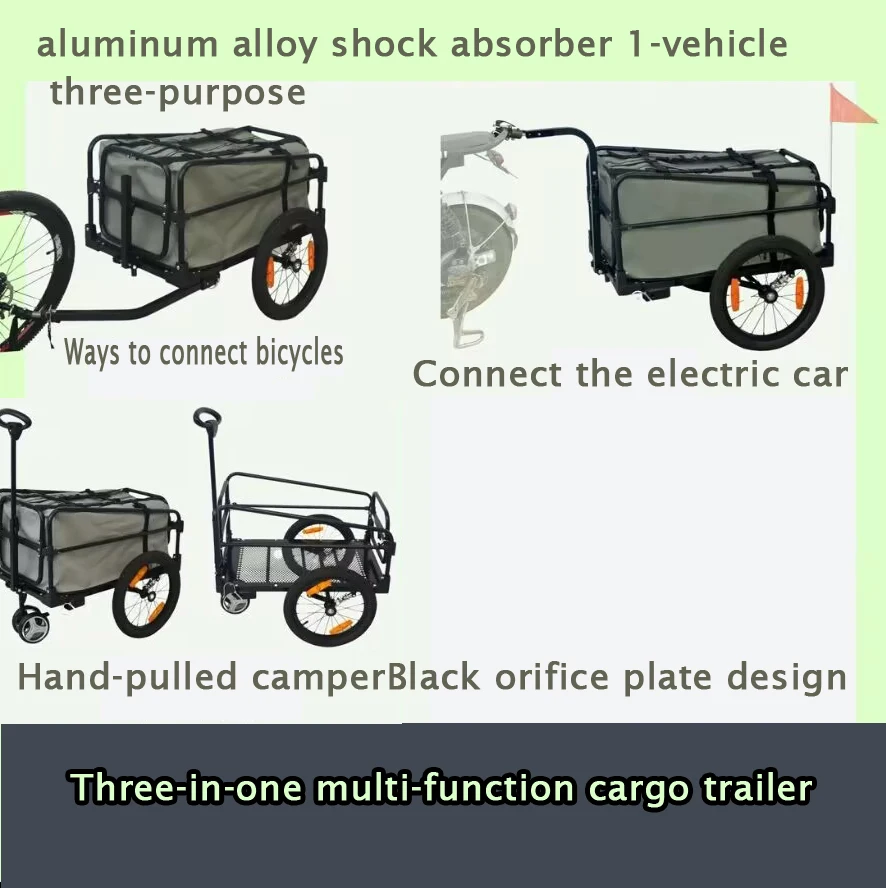 aluminum alloy shock absorber 1-vehicle three-purpose

Ways to connect bicycles

Connect the electric car

Hand-pulled camperBlack orifice plate design

Three-in-one multi-function cargo trailer