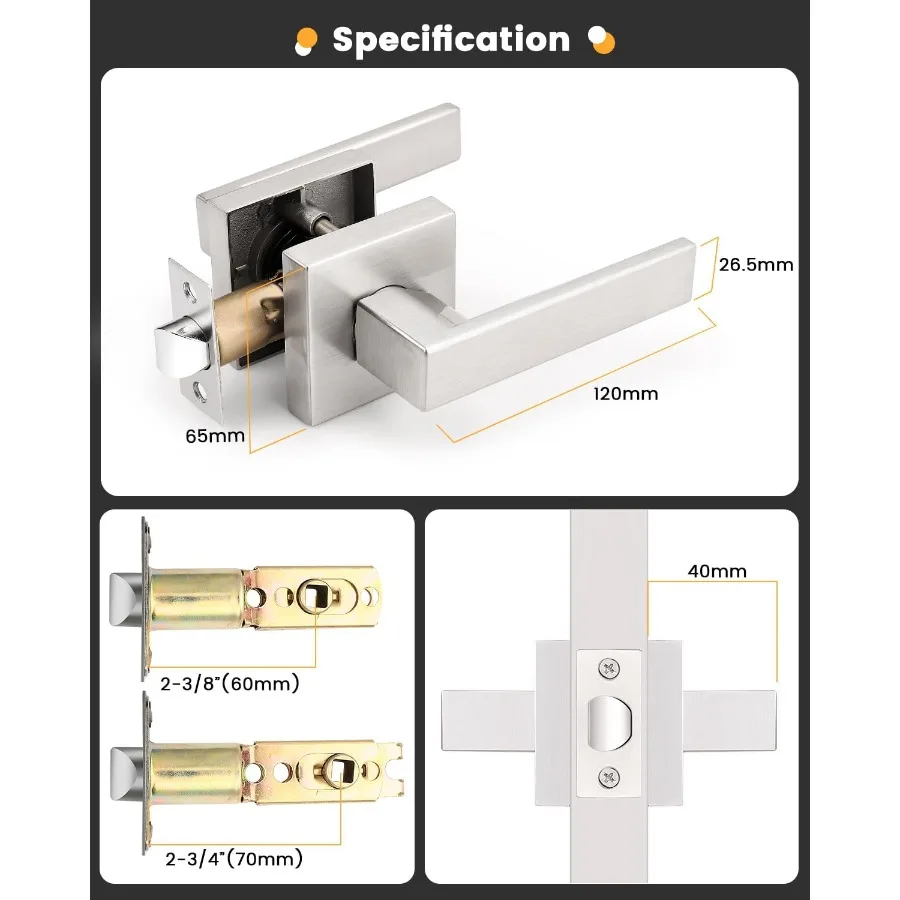 Specification

26.5mm

120mm

65mm

2-3/8"(60mm)

2-3/4"(70mm)

40mm