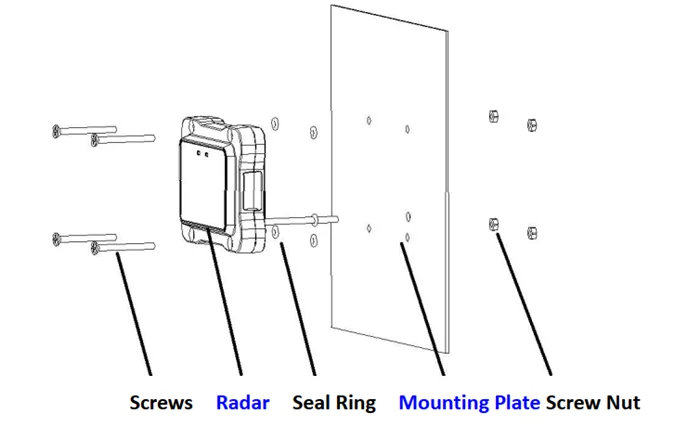 Screws Radar Seal Ring Mounting Plate Screw Nut