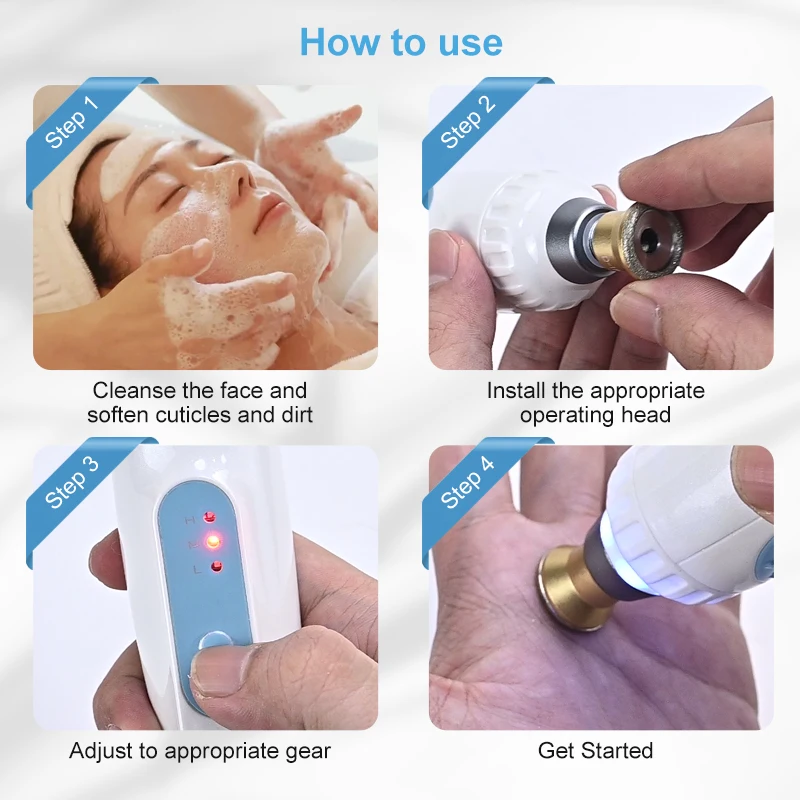 How to use

Step 1

Cleanse the face and soften cuticles and dirt

Step 2

Install the appropriate operating head

Step 3

H
M
L

Adjust to appropriate gear

Step 4

Get Started