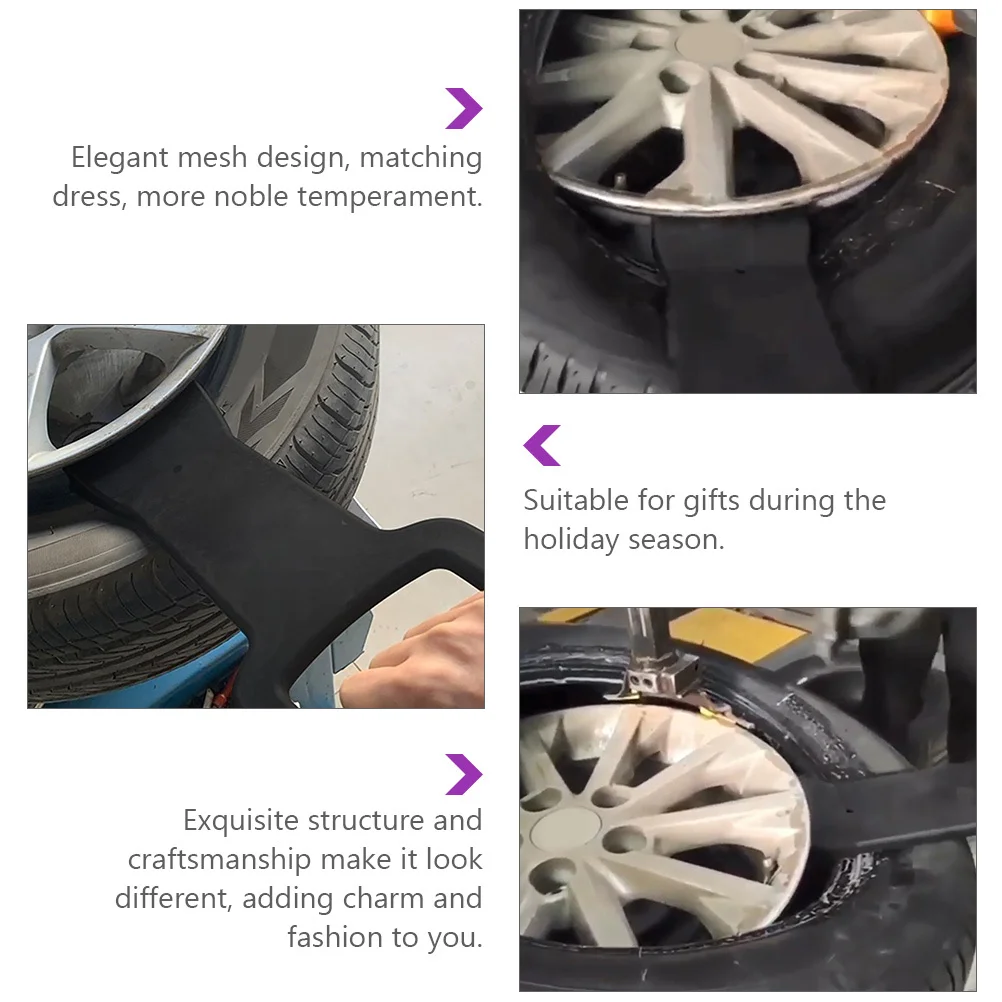 Elegant mesh design, matching dress, more noble temperament.

Suitable for gifts during the holiday season.

Exquisite structure and craftsmanship make it look different, adding charm and fashion to you.