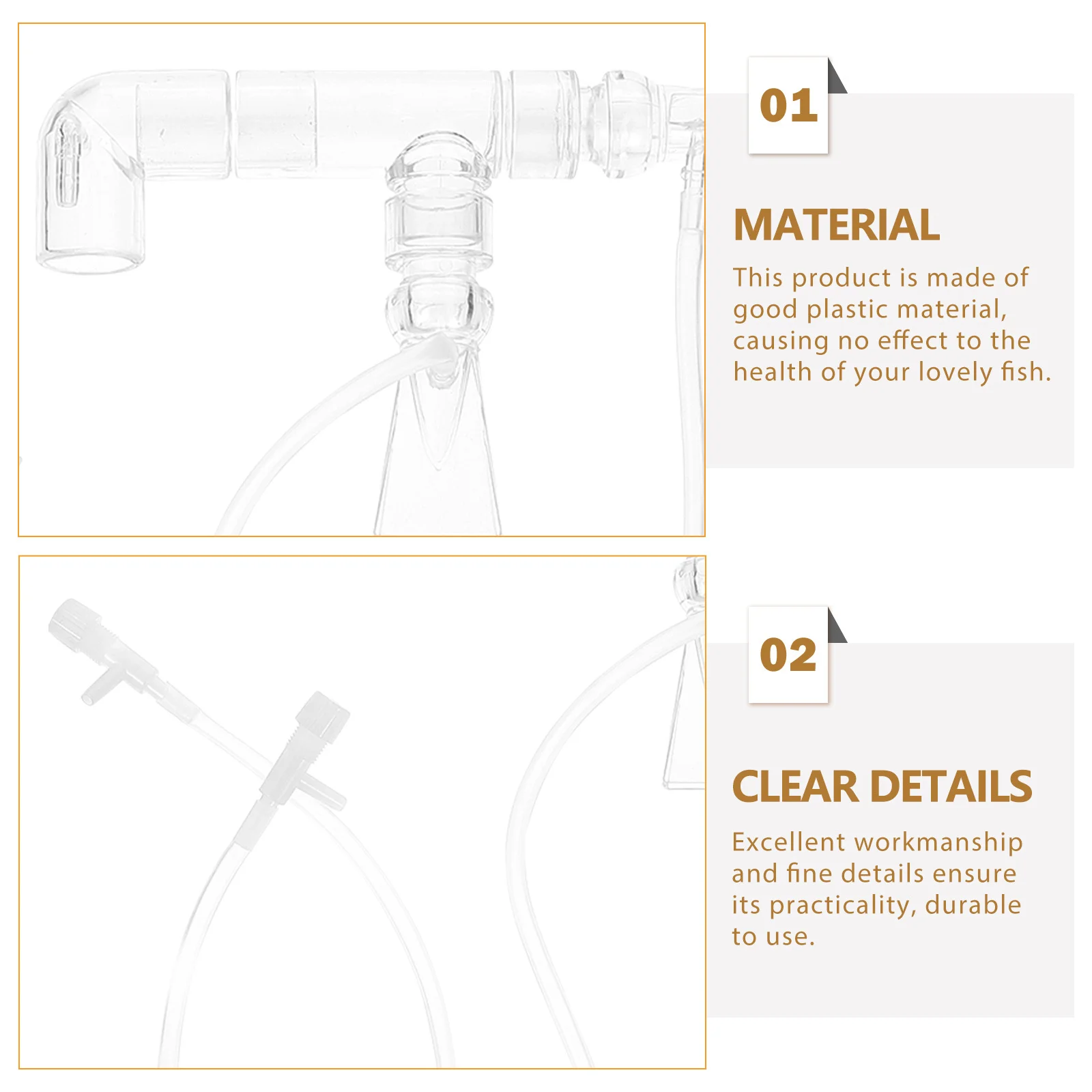 01

MATERIAL

This product is made of good plastic material, causing no effect to the health of your lovely fish.

02

CLEAR DETAILS

Excellent workmanship and fine details ensure its practicality, durable to use.