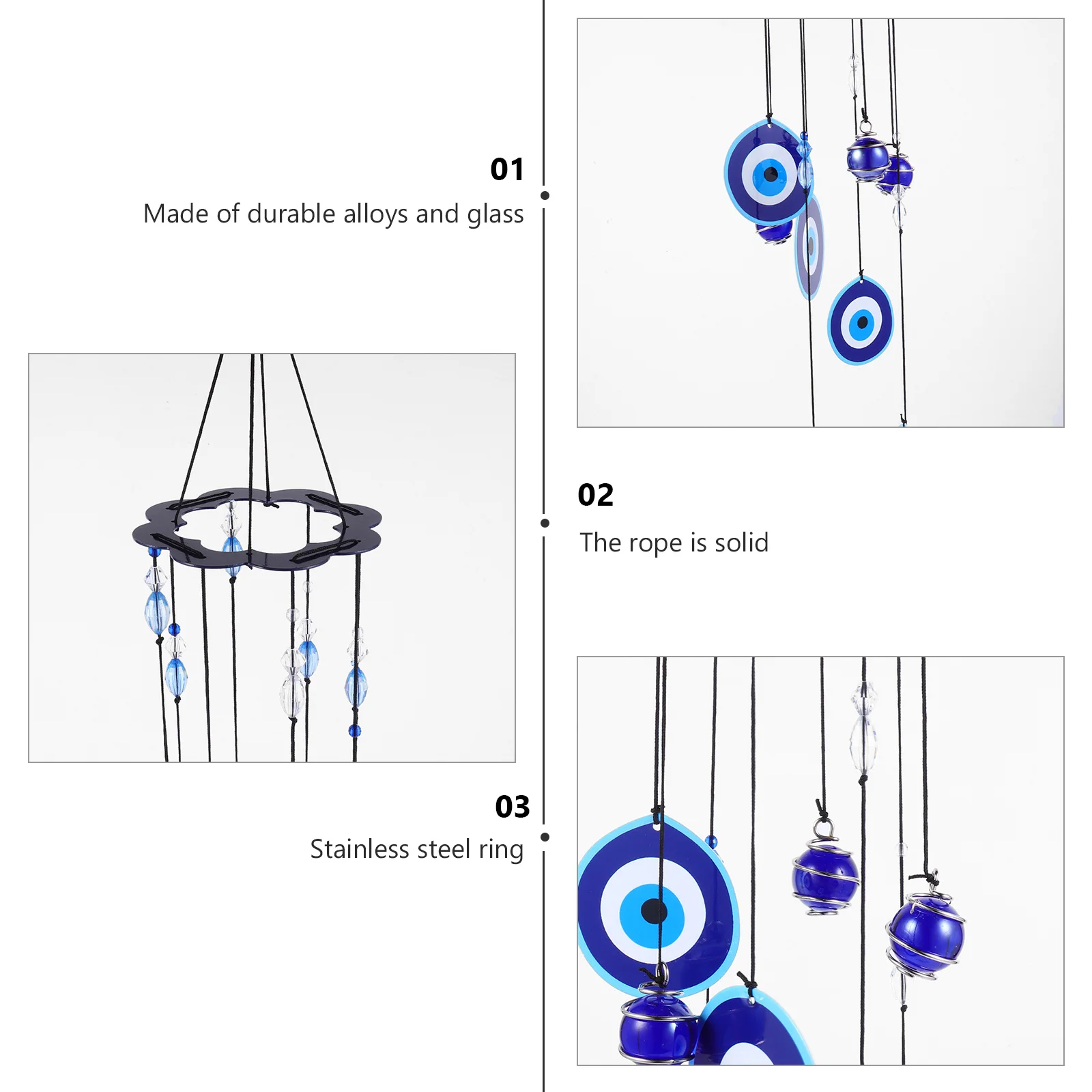 01
Made of durable alloys and glass

02
The rope is solid

03
Stainless steel ring