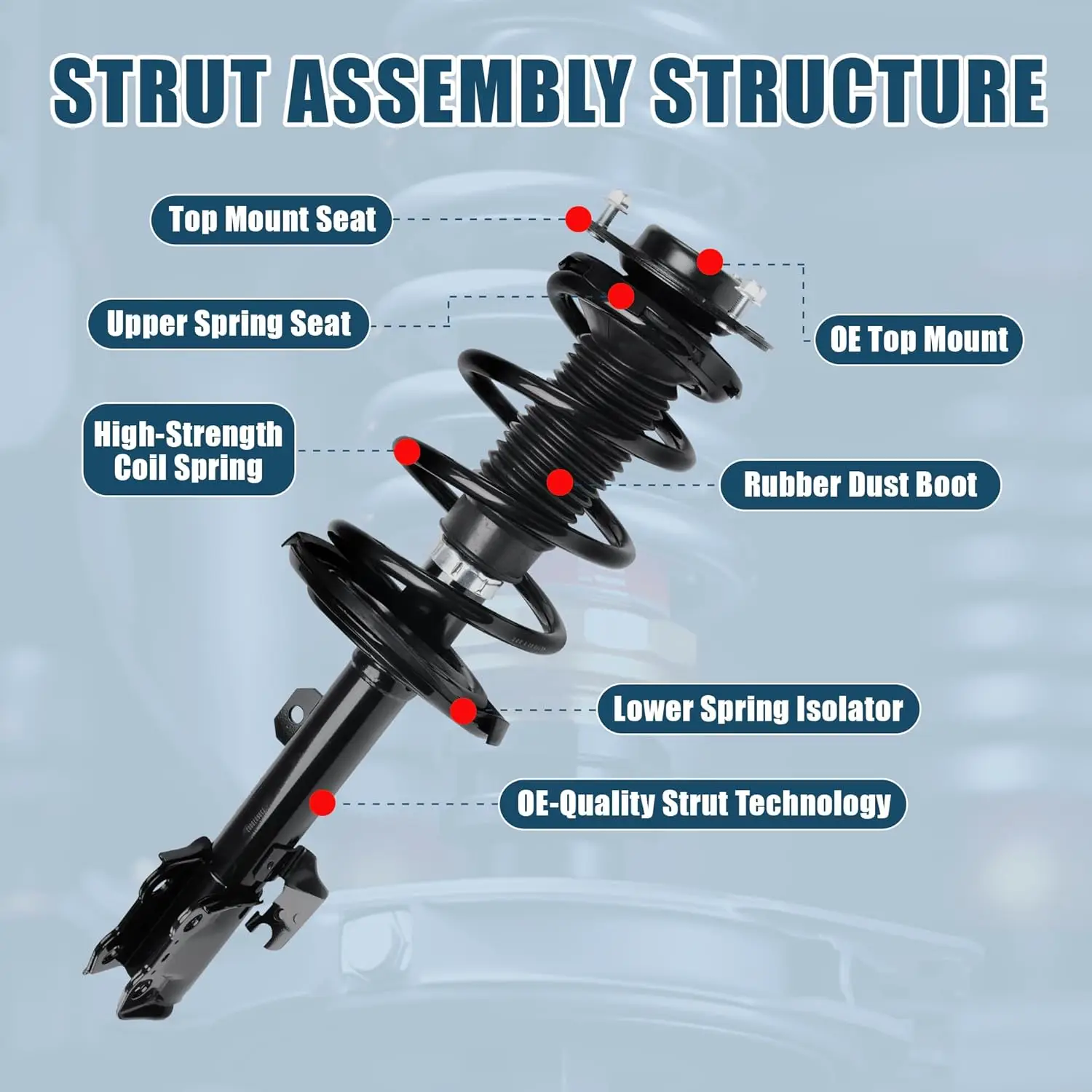 STRUT ASSEMBLY STRUCTURE

Top Mount Seat

Upper Spring Seat

OE Top Mount

High-Strength Coil Spring

Rubber Dust Boot

Lower Spring Isolator

OE-Quality Strut Technology