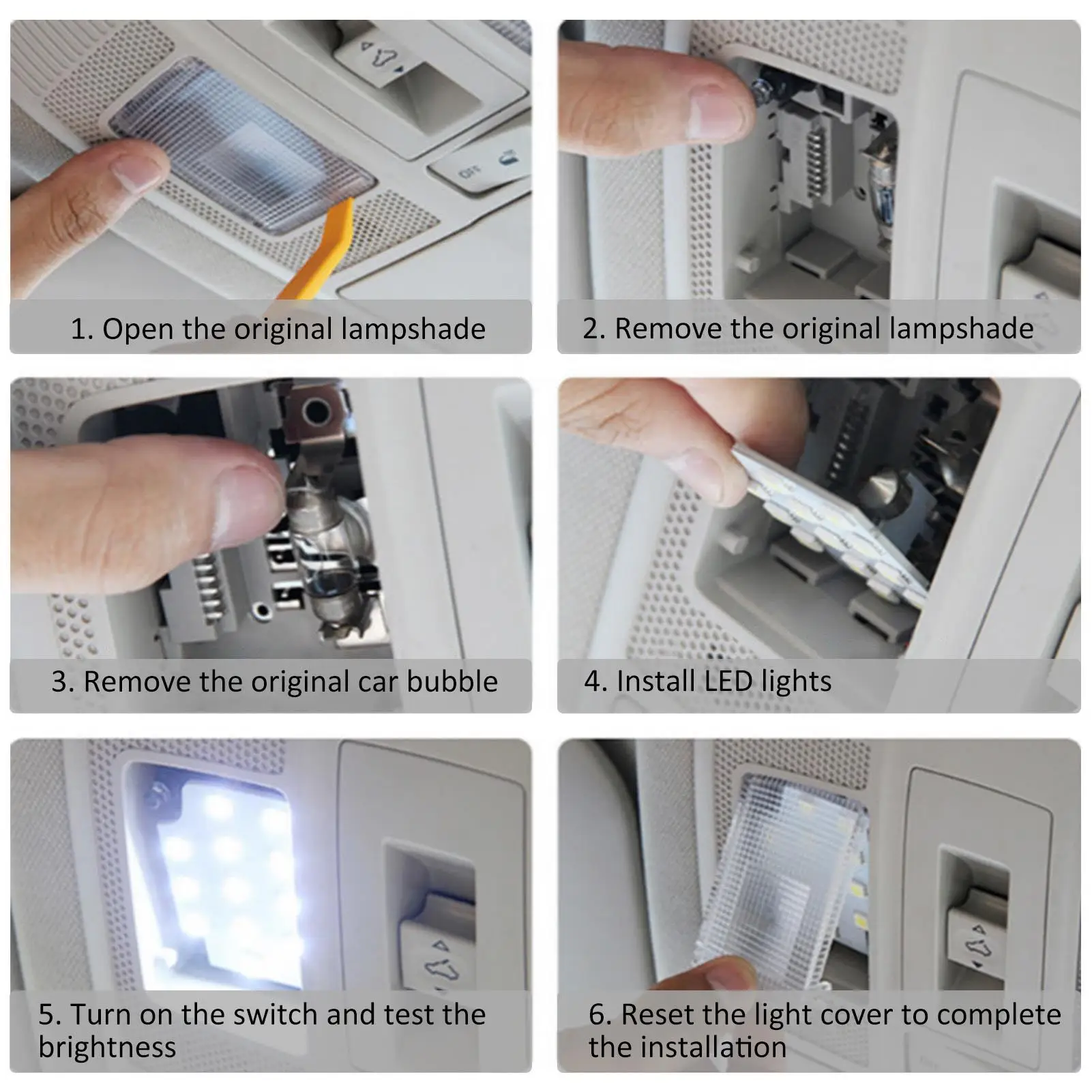 OFF

1. Open the original lampshade

2. Remove the original lampshade

3. Remove the original car bubble

4. Install LED lights

5. Turn on the switch and test the brightness

6. Reset the light cover to complete the installation