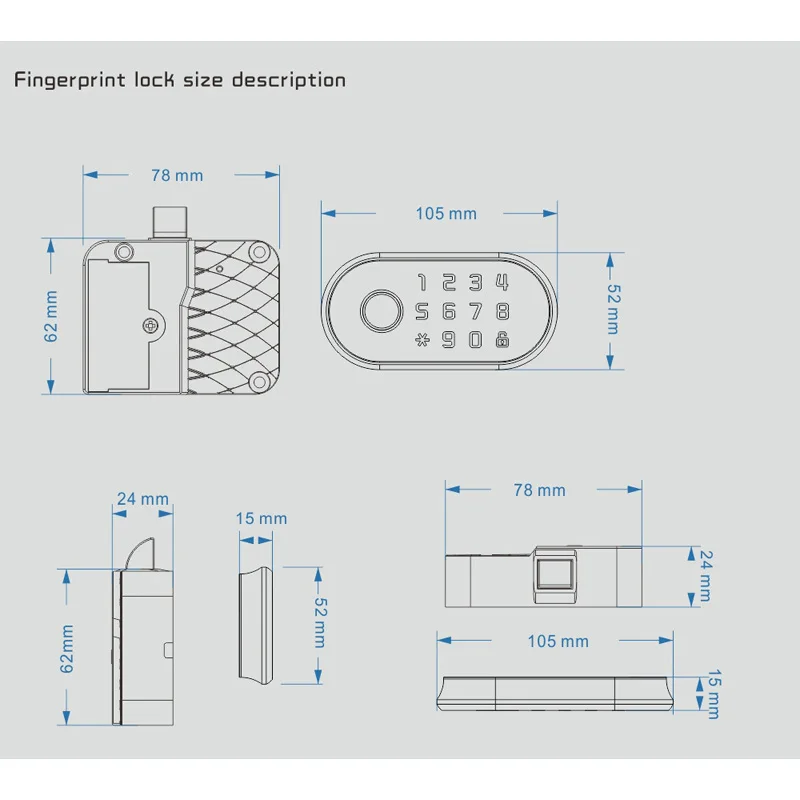 Fingerprint lock size description

78 mm

62 mm

105 mm

1 2 3 4
5 6 7 8
* 9 0

52 mm

24 mm

62mm

15 mm

52 mm

78 mm

24 mm

105 mm

15 mm