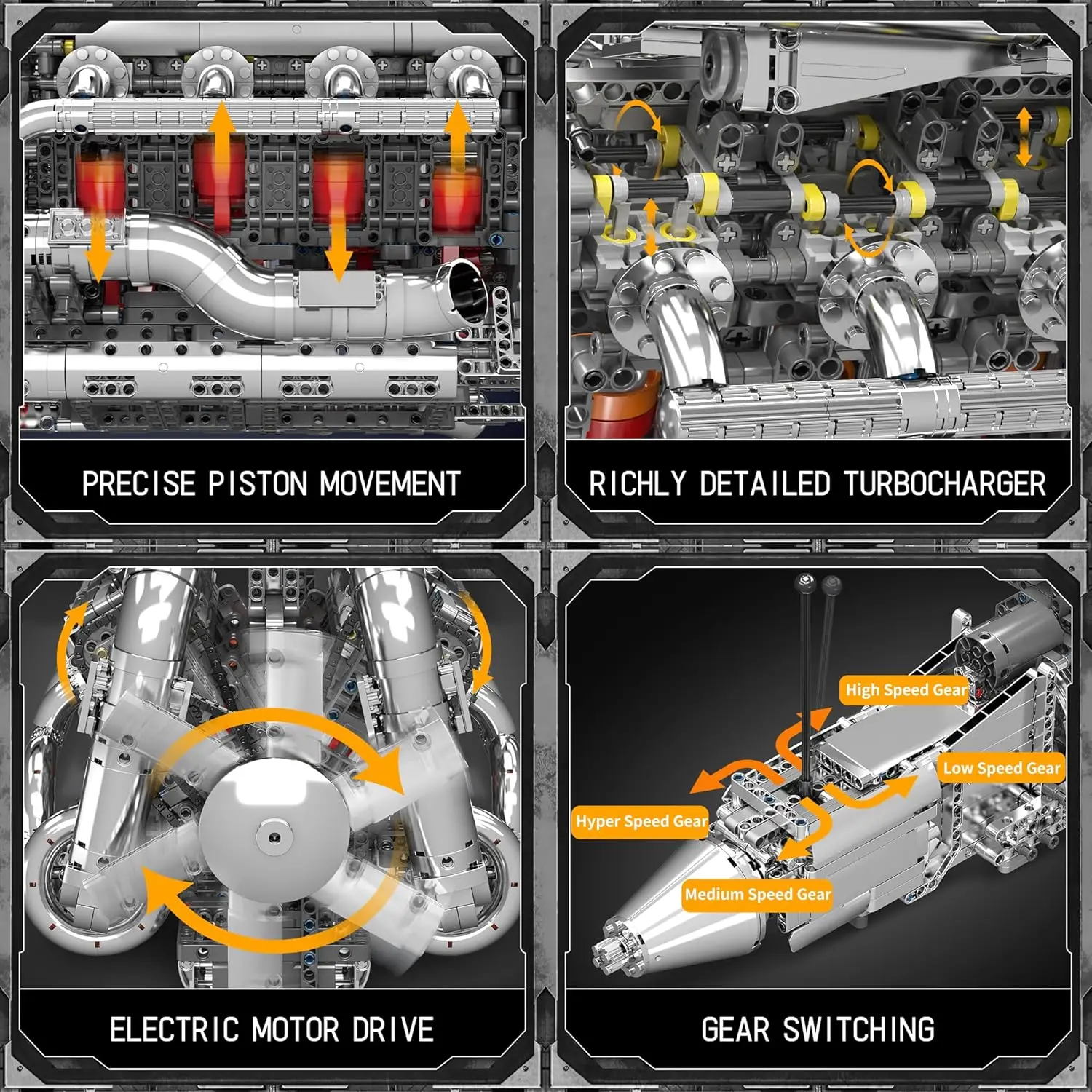 PRECISE PISTON MOVEMENT

RICHLY DETAILED TURBOCHARGER

ELECTRIC MOTOR DRIVE

High Speed Gear

Low Speed Gear

Hyper Speed Gear

Medium Speed Gear

GEAR SWITCHING