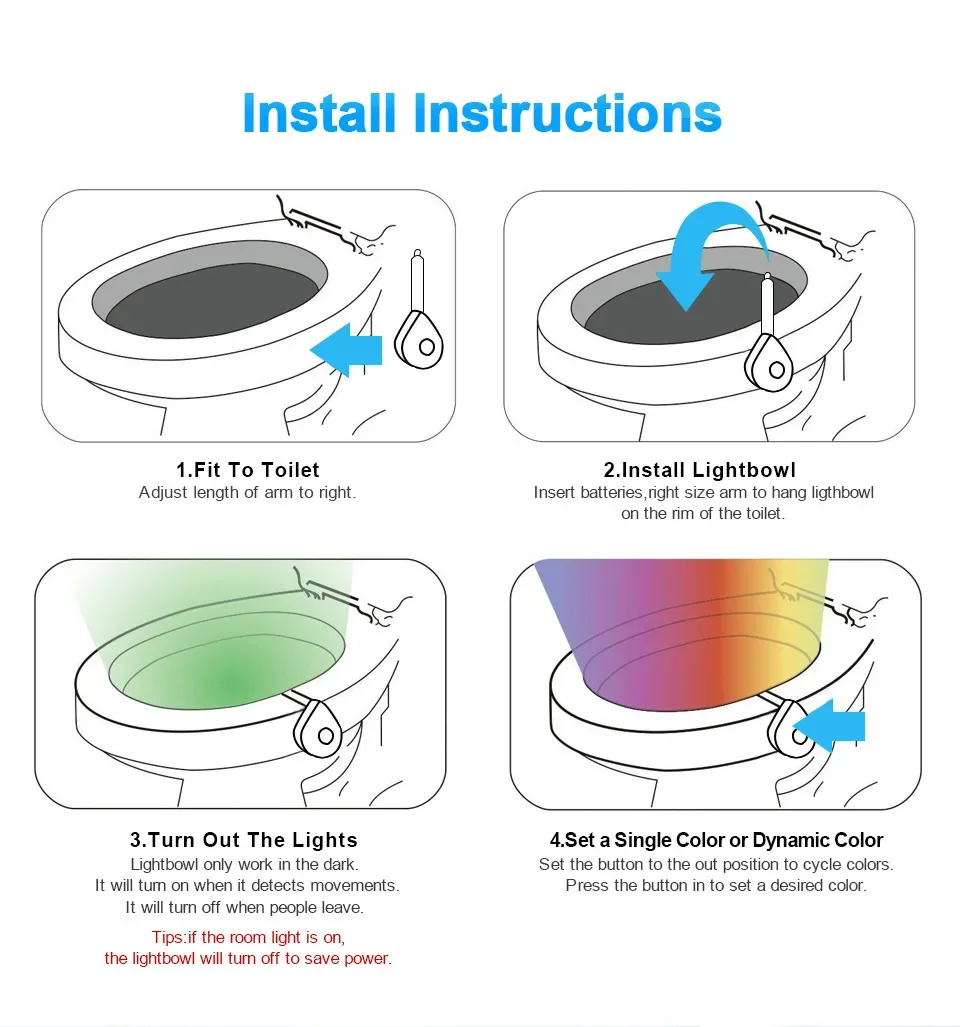 Install Instructions

1.Fit To Toilet
Adjust length of arm to right.

2.Install Lightbowl
Insert batteries,right size arm to hang ligthbowl on the rim of the toilet.

3.Turn Out The Lights
Lightbowl only work in the dark.
It will turn on when it detects movements.
It will turn off when people leave.

Tips:if the room light is on,
the lightbowl will turn off to save power.

4.Set a Single Color or Dynamic Color
Set the button to the out position to cycle colors.
Press the button in to set a desired color.