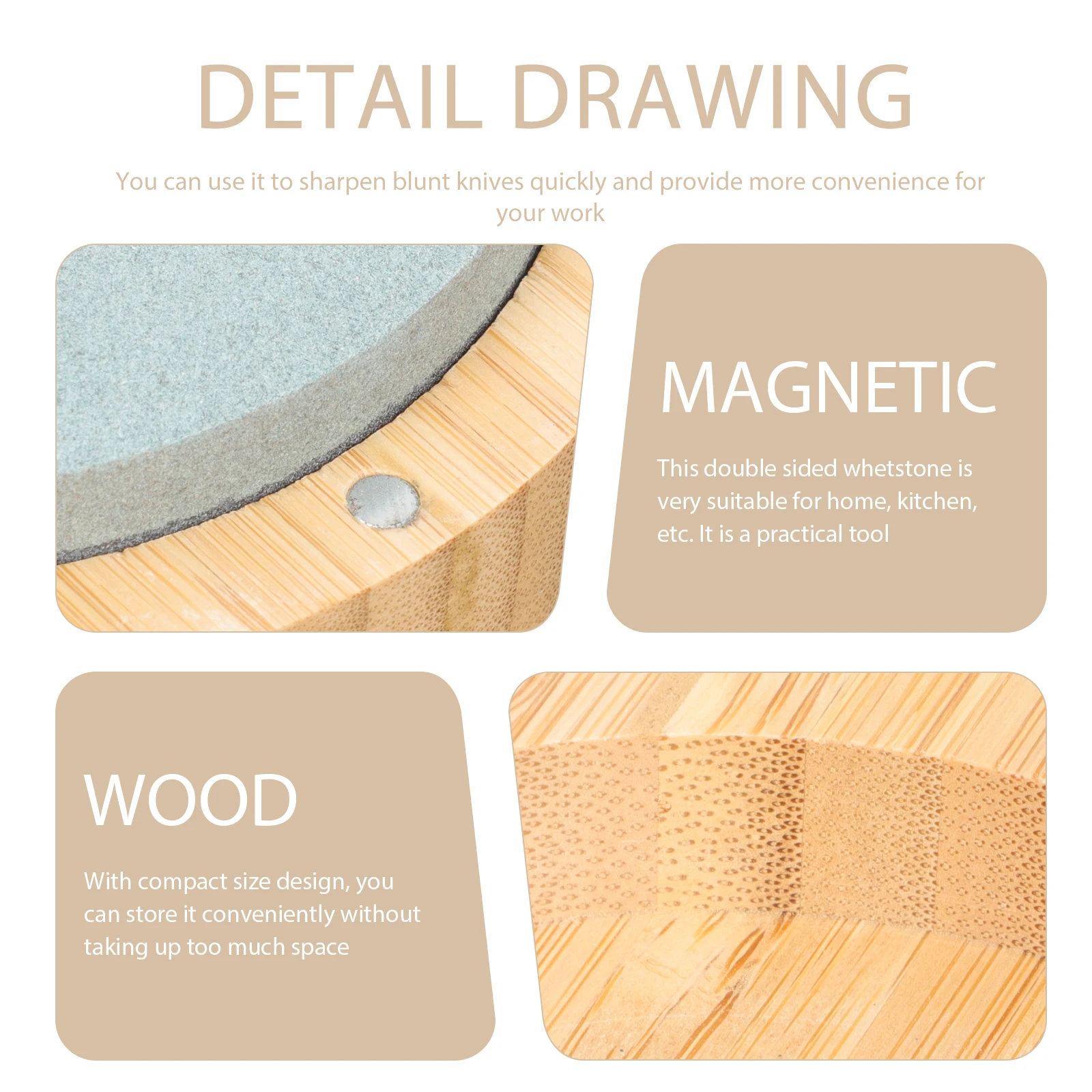 DETAIL DRAWING

You can use it to sharpen blunt knives quickly and provide more convenience for your work

MAGNETIC

This double sided whetstone is very suitable for home, kitchen, etc. It is a practical tool

WOOD

With compact size design, you can store it conveniently without taking up too much space