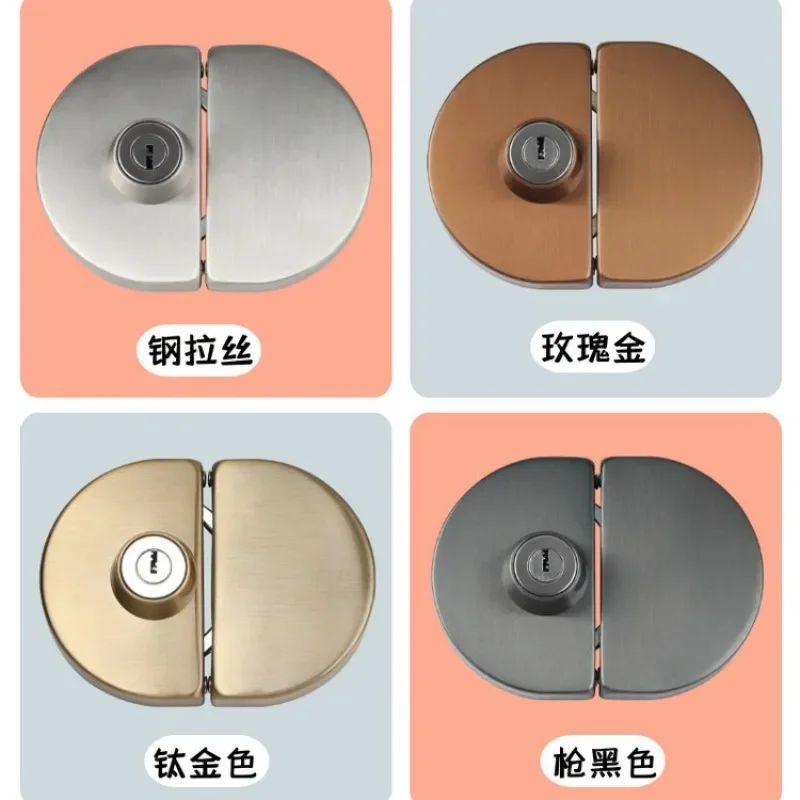 钢拉丝

玫瑰金

钛金色

枪黑色