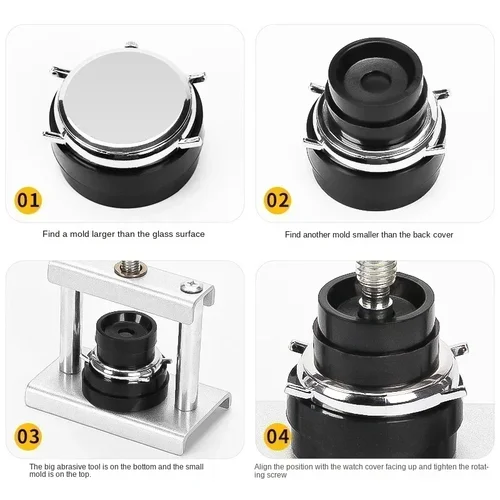 01

Find a mold larger than the glass surface

02

Find another mold smaller than the back cover

03

The big abrasive tool is on the bottom and the small mold is on the top.

04

Align the position with the watch cover facing up and tighten the rotating screw