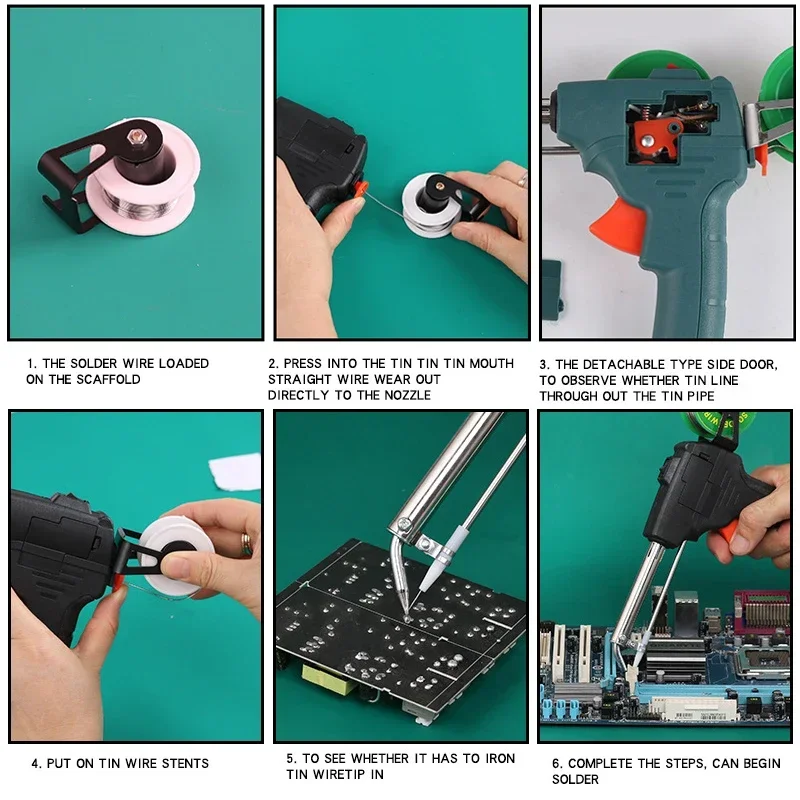 1. THE SOLDER WIRE LOADED ON THE SCAFFOLD

2. PRESS INTO THE TIN TIN TIN MOUTH STRAIGHT WIRE WEAR OUT DIRECTLY TO THE NOZZLE

3. THE DETACHABLE TYPE SIDE DOOR, TO OBSERVE WHETHER TIN LINE THROUGH OUT THE TIN PIPE

4. PUT ON TIN WIRE STENTS

5. TO SEE WHETHER IT HAS TO IRON TIN WIRETIP IN

6. COMPLETE THE STEPS, CAN BEGIN SOLDER