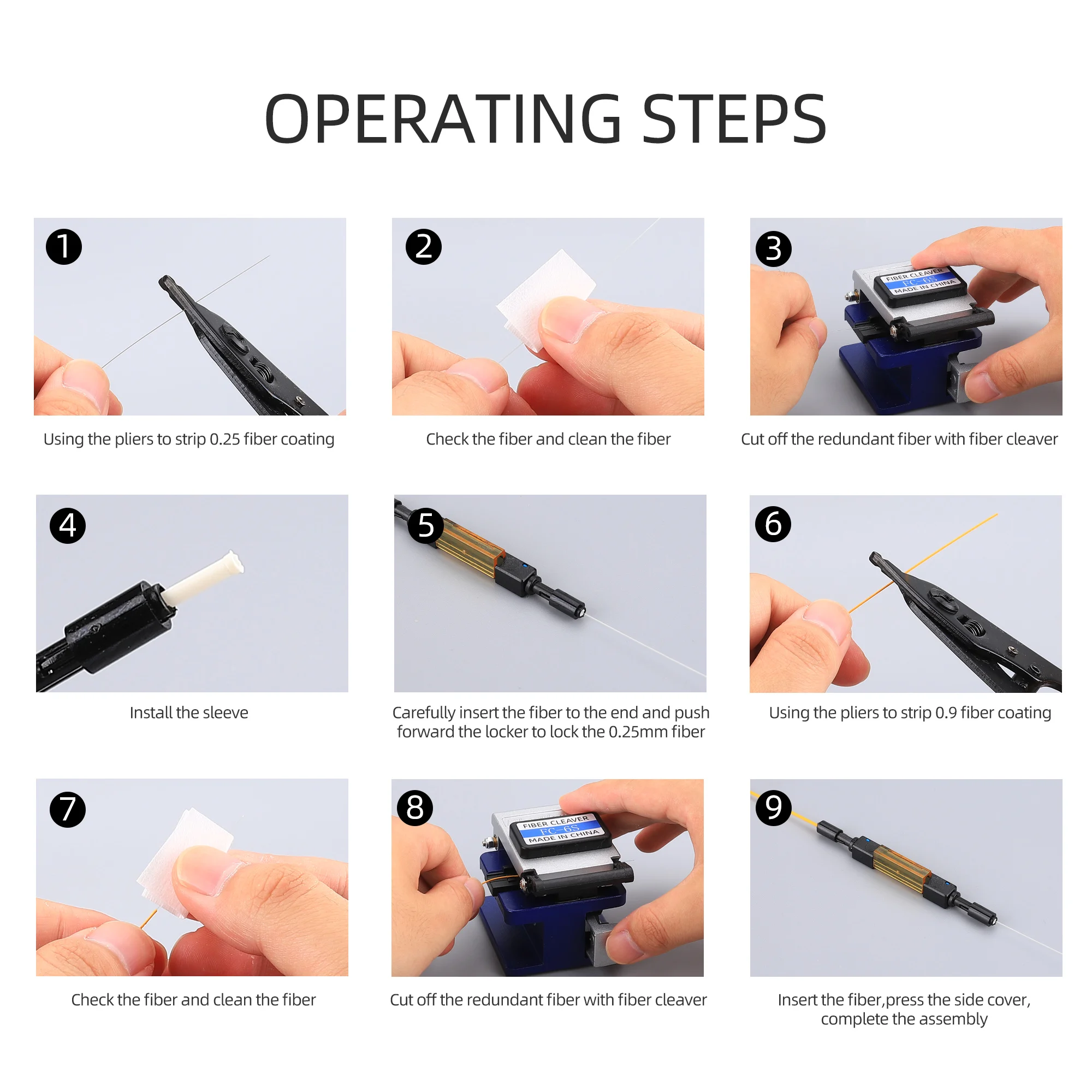 OPERATING STEPS

1
Using the pliers to strip 0.25 fiber coating

2
Check the fiber and clean the fiber

3
FIBER CLEAVER
FC-6S
MADE IN CHINA
Cut off the redundant fiber with fiber cleaver

4
Install the sleeve

5
Carefully insert the fiber to the end and push forward the locker to lock the 0.25mm fiber

6
Using the pliers to strip 0.9 fiber coating

7
Check the fiber and clean the fiber

8
FIBER CLEAVER
FC-6S
MADE IN CHINA
Cut off the redundant fiber with fiber cleaver

9
Insert the fiber,press the side cover, complete the assembly