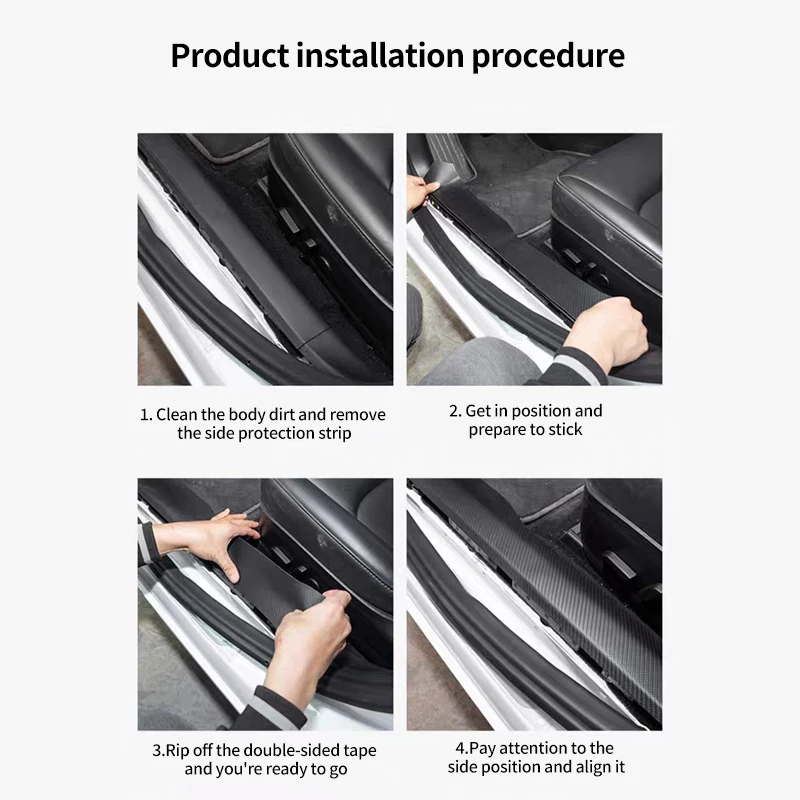 Product installation procedure

1. Clean the body dirt and remove the side protection strip

2. Get in position and prepare to stick

3.Rip off the double-sided tape and you're ready to go

4.Pay attention to the side position and align it