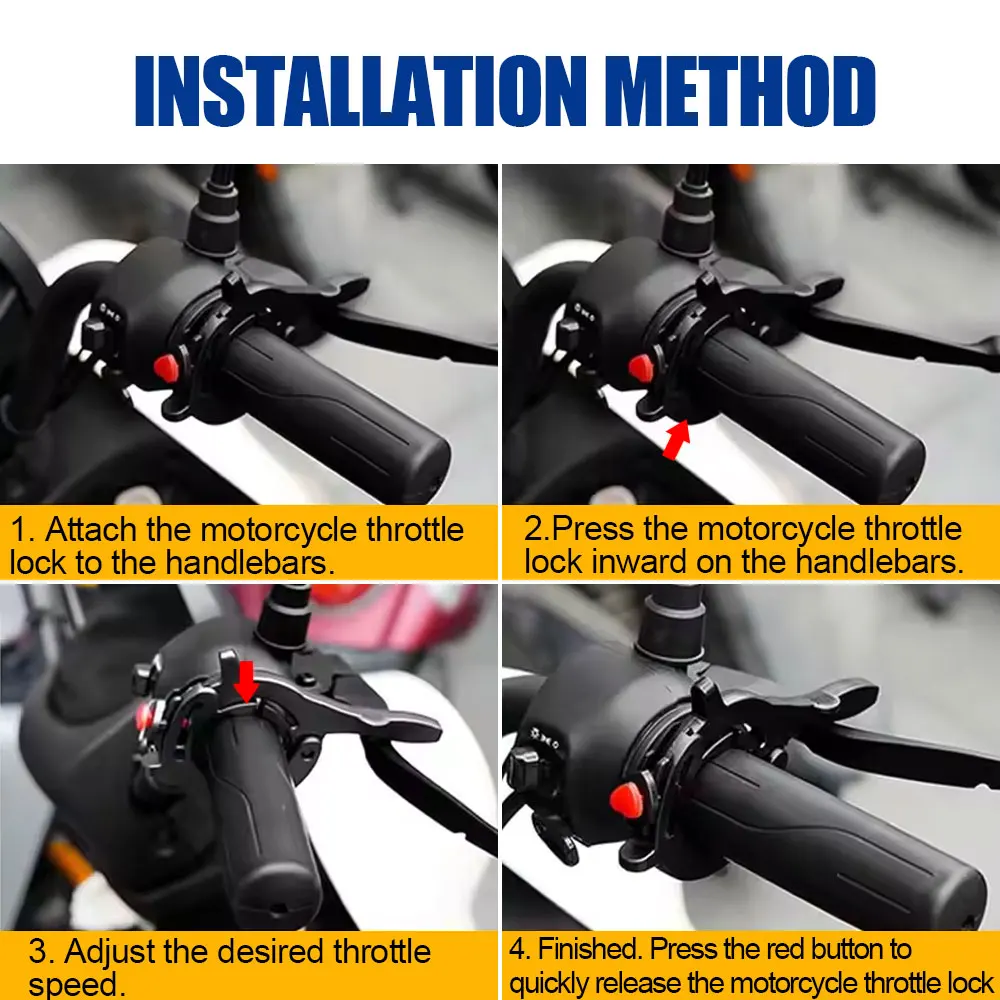 INSTALLATION METHOD

1. Attach the motorcycle throttle lock to the handlebars.

2.Press the motorcycle throttle lock inward on the handlebars.

3. Adjust the desired throttle speed.

4. Finished. Press the red button to quickly release the motorcycle throttle lock