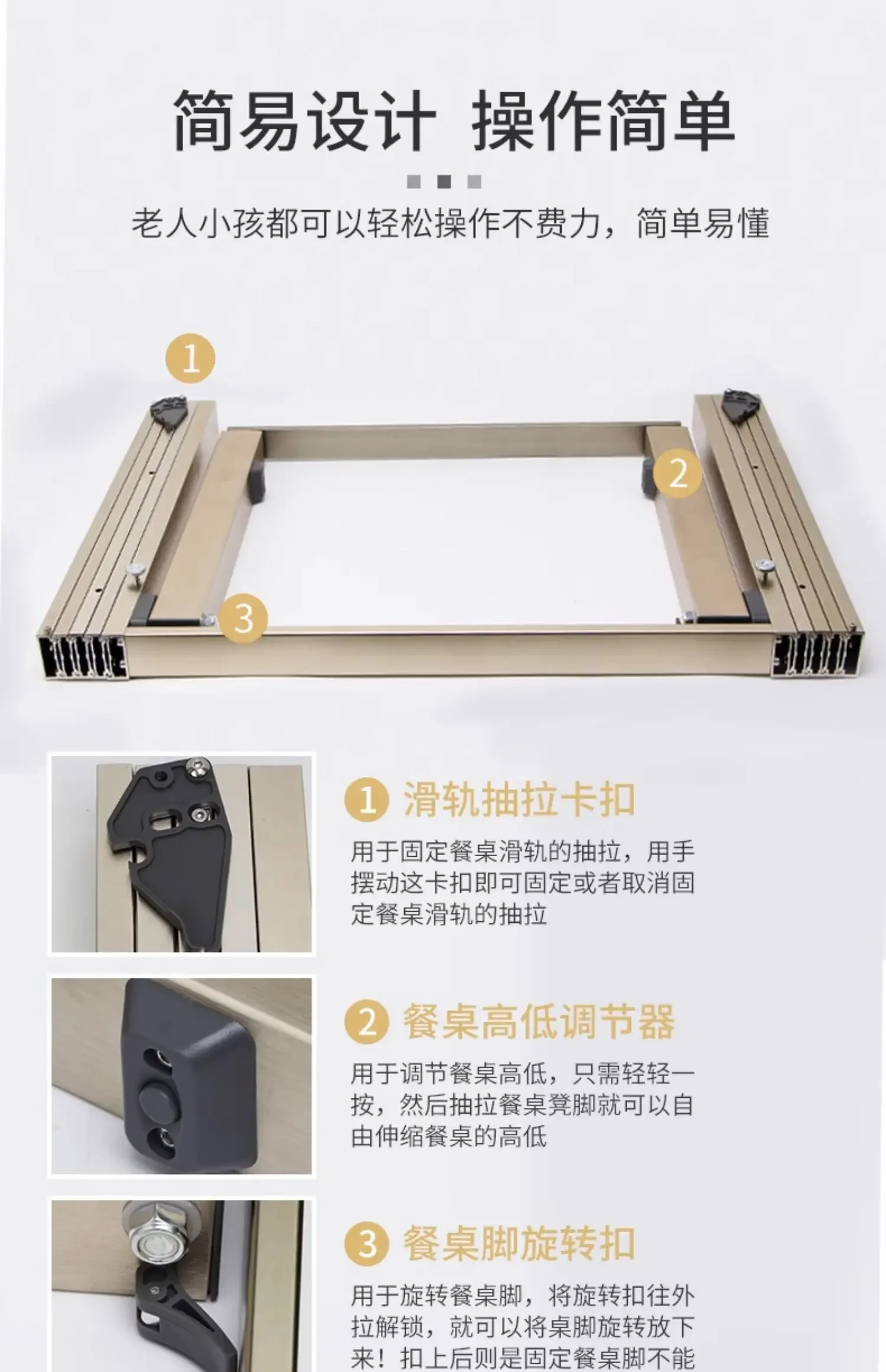 简易设计 操作简单

老人小孩都可以轻松操作不费力，简单易懂

1

2

3

1 滑轨抽拉卡扣

用于固定餐桌滑轨的抽拉，用手摆动这卡扣即可固定或者取消固定餐桌滑轨的抽拉

2 餐桌高低调节器

用于调节餐桌高低，只需轻轻一按，然后抽拉餐桌凳脚就可以自由伸缩餐桌的高低

3 餐桌脚旋转扣

用于旋转餐桌脚，将旋转扣往外拉解锁，就可以将桌脚旋转放下来！扣上后则是固定餐桌脚不能