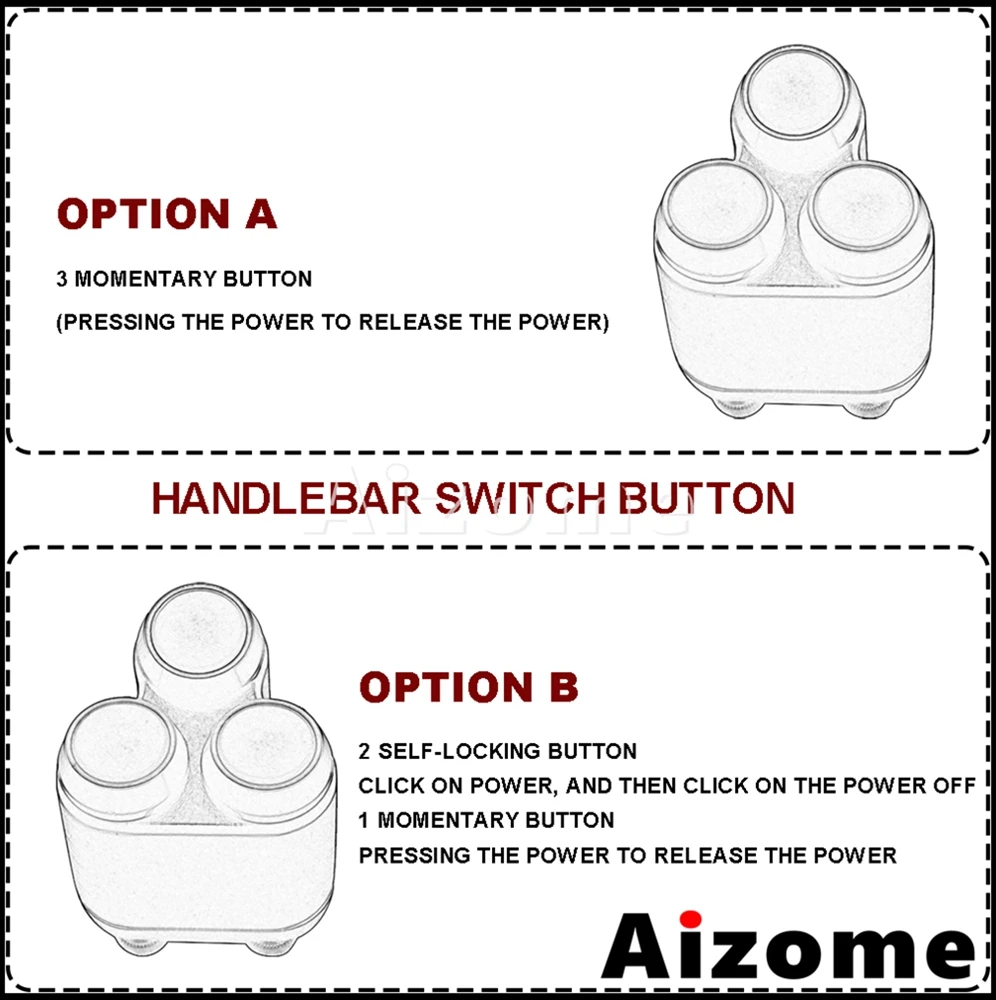 OPTION A

3 MOMENTARY BUTTON

(PRESSING THE POWER TO RELEASE THE POWER)

HANDLEBAR SWITCH BUTTON

Aizome

OPTION B

2 SELF-LOCKING BUTTON

CLICK ON POWER, AND THEN CLICK ON THE POWER OFF

1 MOMENTARY BUTTON

PRESSING THE POWER TO RELEASE THE POWER

Aizome