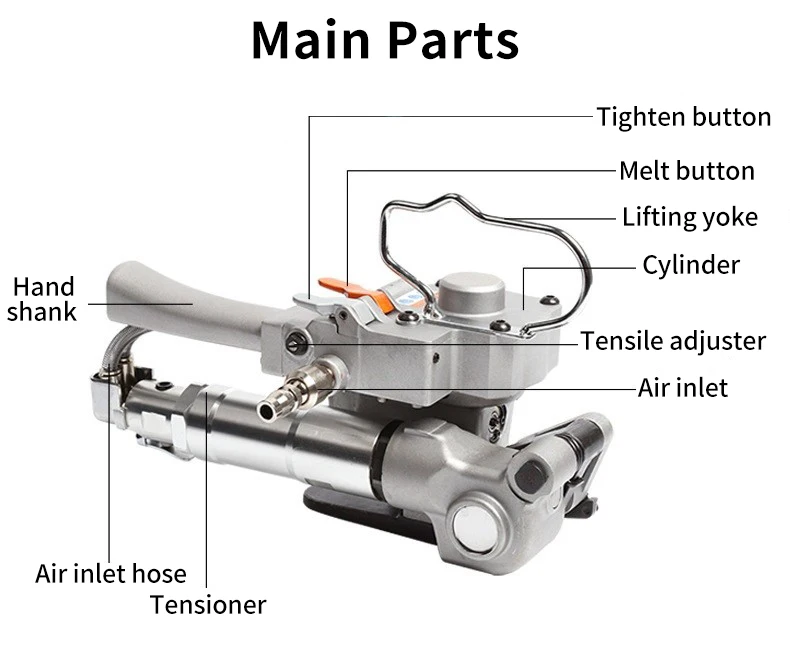 Main Parts

Tighten button
Melt button
Lifting yoke
Cylinder
Hand shank
Tensile adjuster
Air inlet
Air inlet hose
Tensioner