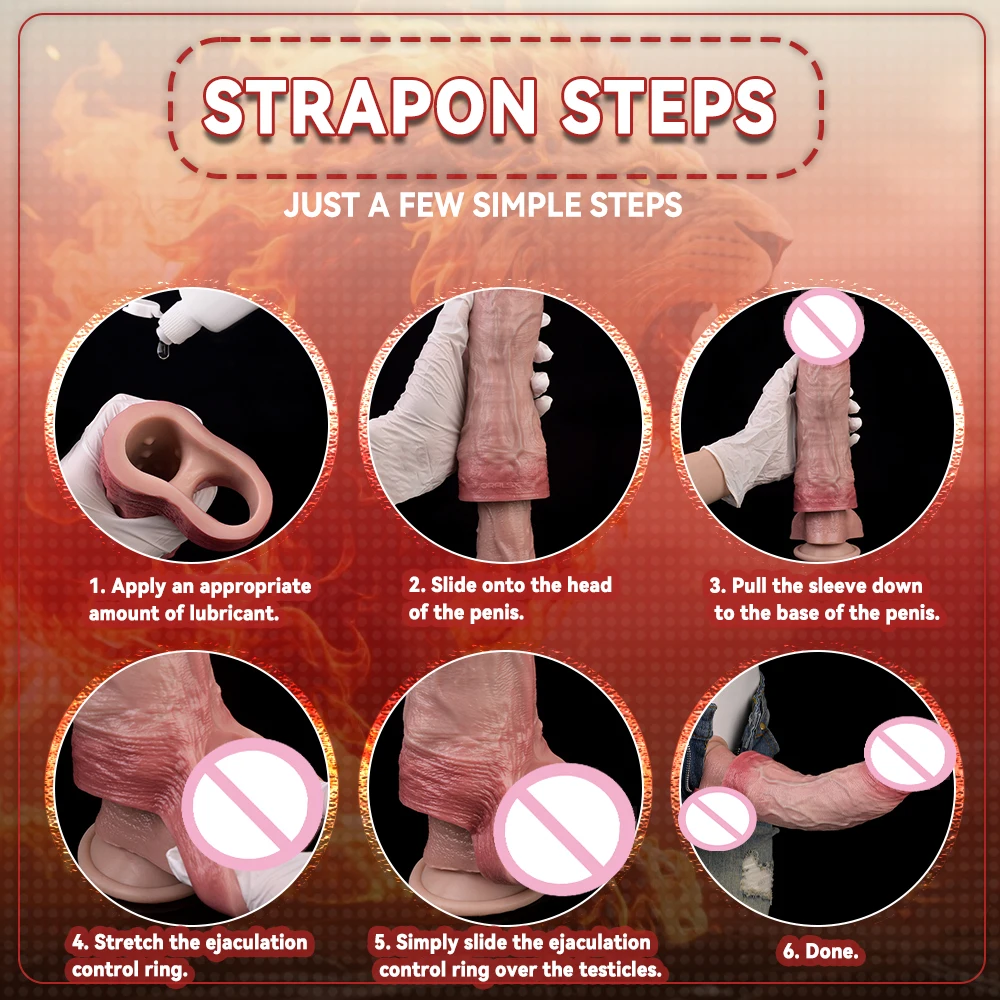 STRAPON STEPS

JUST A FEW SIMPLE STEPS

1. Apply an appropriate amount of lubricant.

2. Slide onto the head of the penis.

3. Pull the sleeve down to the base of the penis.

4. Stretch the ejaculation control ring.

5. Simply slide the ejaculation control ring over the testicles.

6. Done.