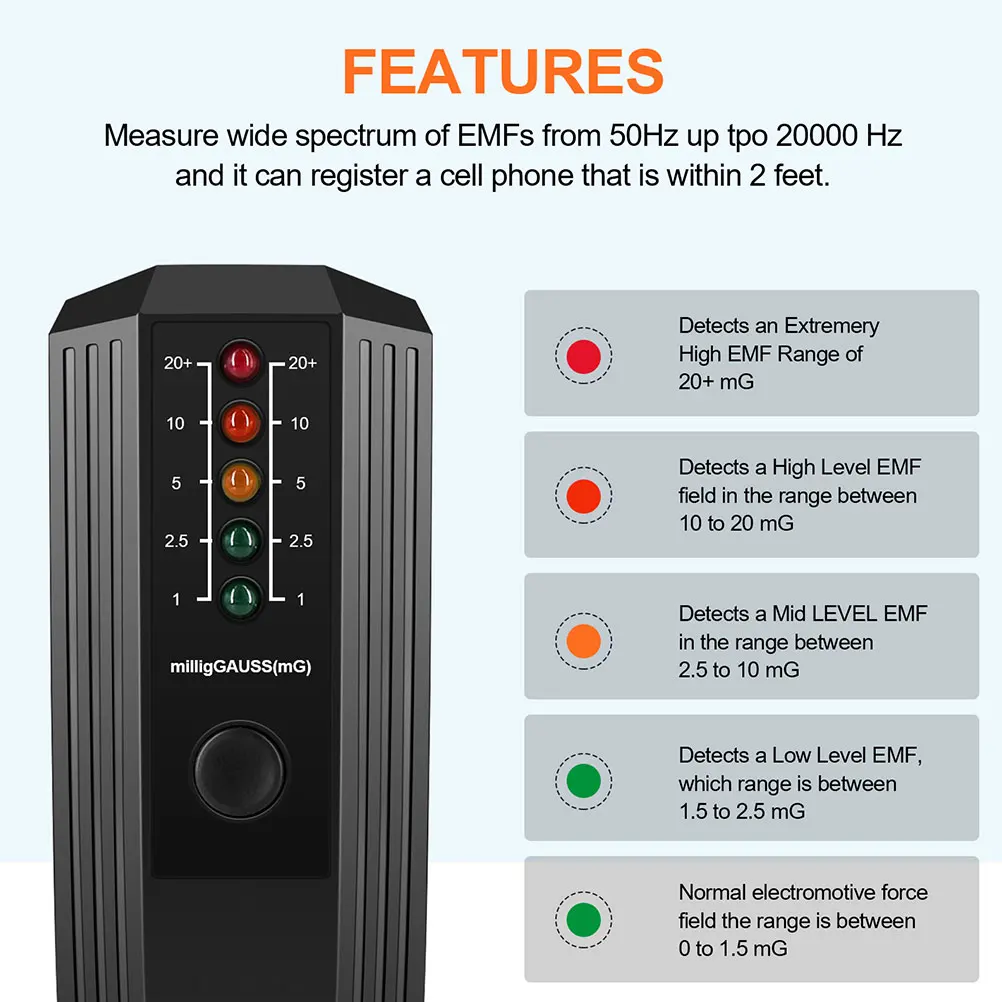 FEATURES

Measure wide spectrum of EMFs from 50Hz up tpo 20000 Hz and it can register a cell phone that is within 2 feet.

20+ 20+
10 10
5 5
2.5 2.5
1 1

milligGAUSS(mG)

Detects an Extremery High EMF Range of 20+ mG

Detects a High Level EMF field in the range between 10 to 20 mG

Detects a Mid LEVEL EMF in the range between 2.5 to 10 mG

Detects a Low Level EMF, which range is between 1.5 to 2.5 mG

Normal electromotive force field the range is between 0 to 1.5 mG