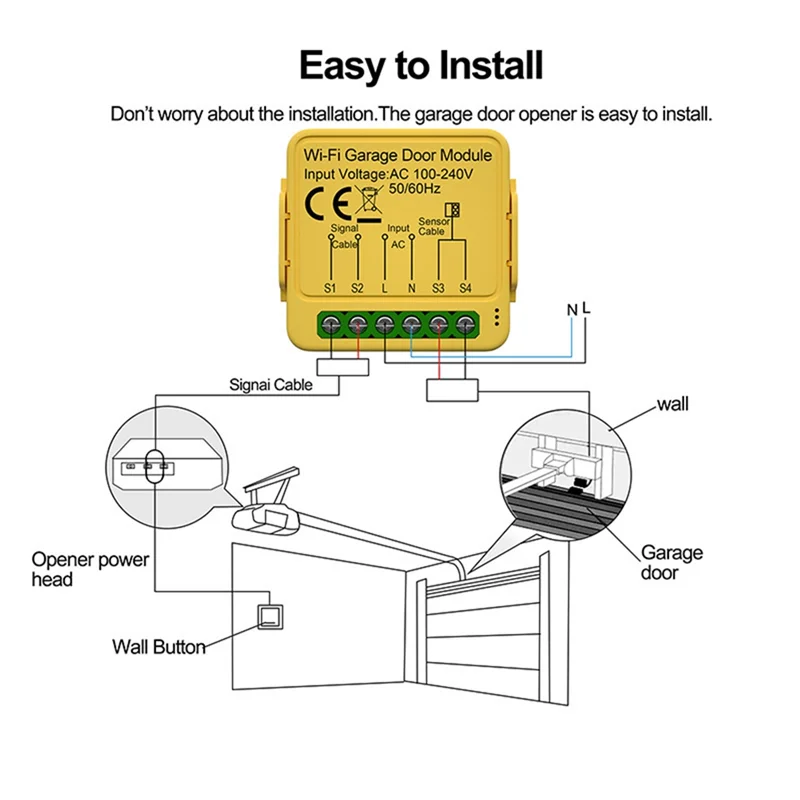 Easy to Install

Don't worry about the installation.The garage door opener is easy to install.

Wi-Fi Garage Door Module
Input Voltage:AC 100-240V
50/60Hz

CE

Signal Cable
Input AC
Sensor Cable

S1 S2 L N S3 S4

N L

Signai Cable

wall

Opener power head

Garage door

Wall Button