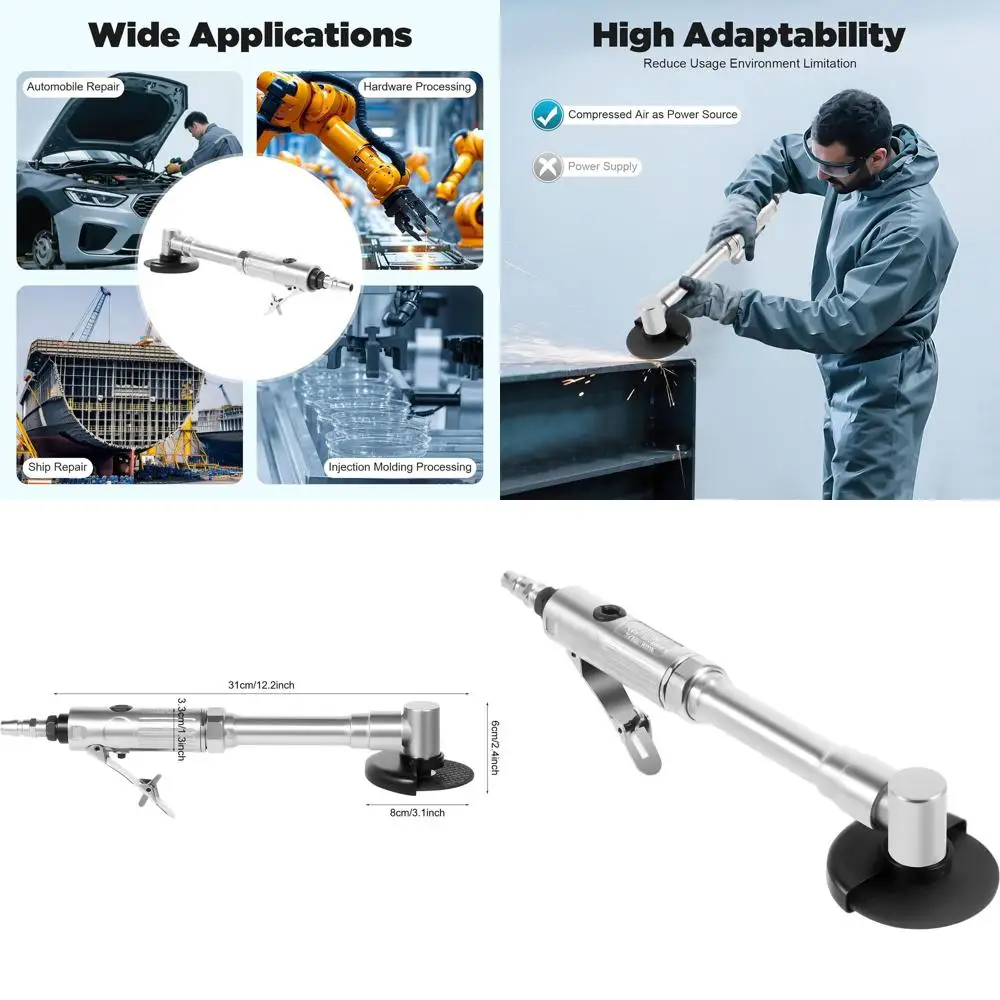 Wide Applications

Automobile Repair

Hardware Processing

Ship Repair

Injection Molding Processing

High Adaptability

Reduce Usage Environment Limitation

Compressed Air as Power Source

Power Supply

31cm/12.2inch

3.3cm/1.3inch

6cm/2.4inch

8cm/3.1inch