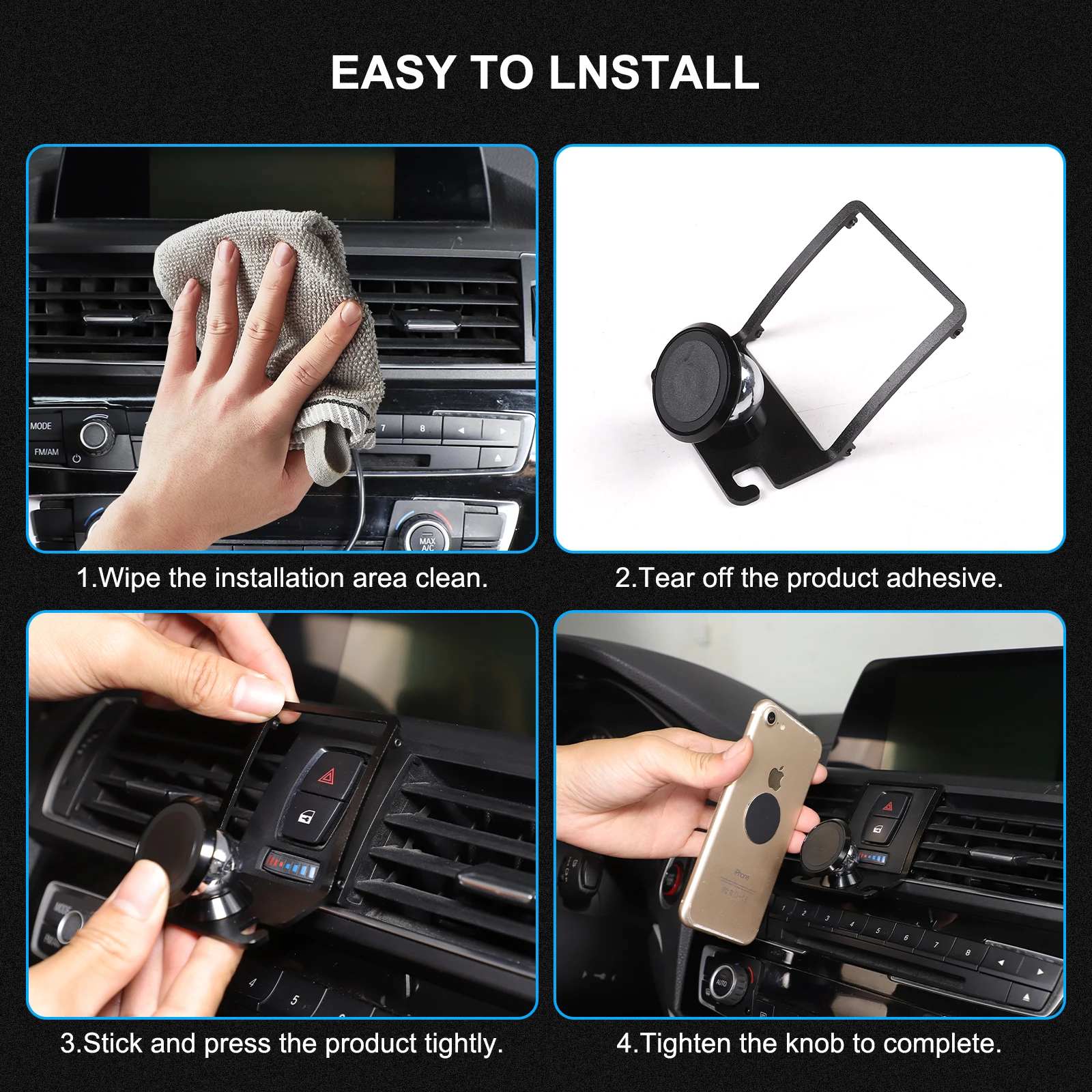 EASY TO LNSTALL

MODE
FM/AM
7
8
MAX A/C

1.Wipe the installation area clean.

2.Tear off the product adhesive.

4
5

3.Stick and press the product tightly.

iPhone
1
2
3
4
5
6
7
8
AUTO

4.Tighten the knob to complete.