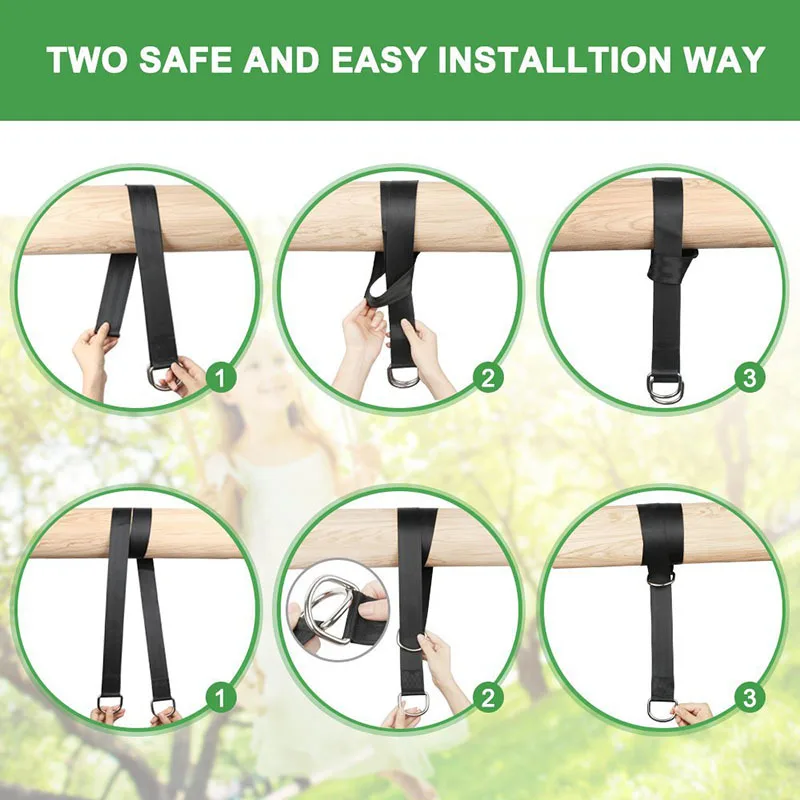 TWO SAFE AND EASY INSTALLTION WAY

1

2

3

1

2

3