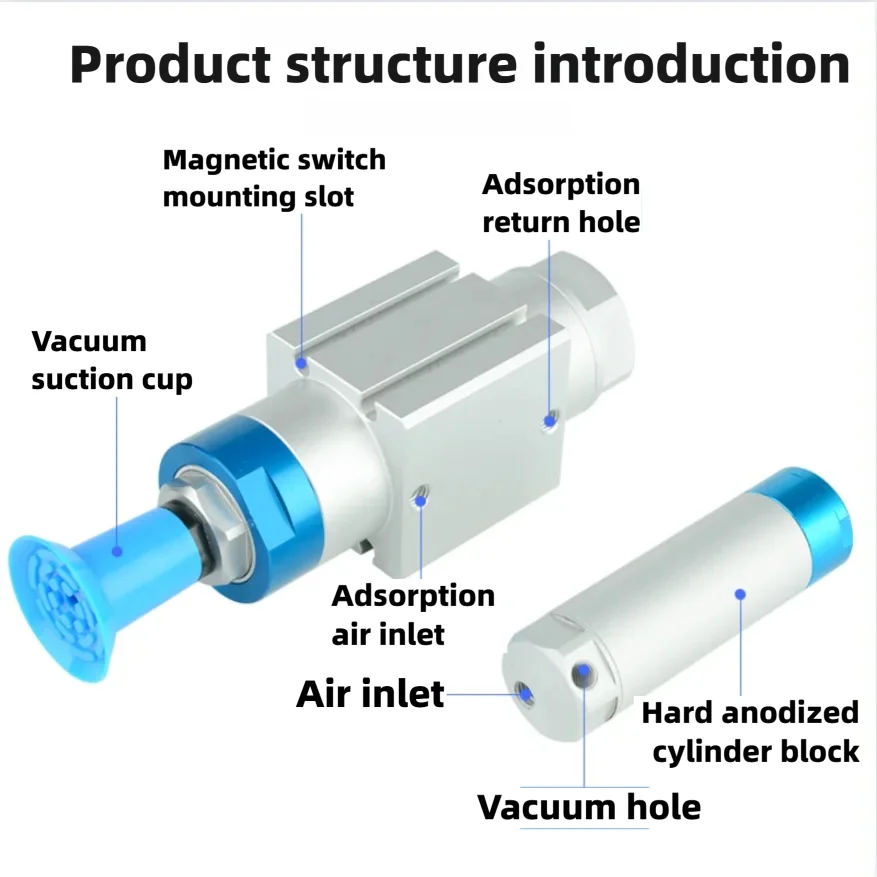 Product structure introduction

Magnetic switch mounting slot

Adsorption return hole

Vacuum suction cup

Adsorption air inlet

Air inlet

Hard anodized cylinder block

Vacuum hole