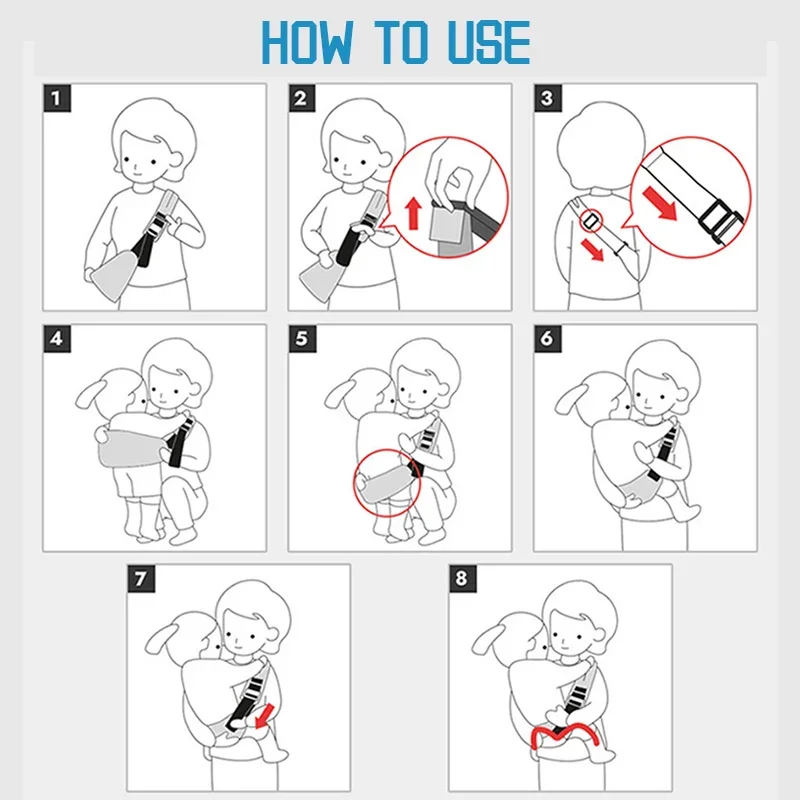 HOW TO USE

1

2

3

4

5

6

7

8