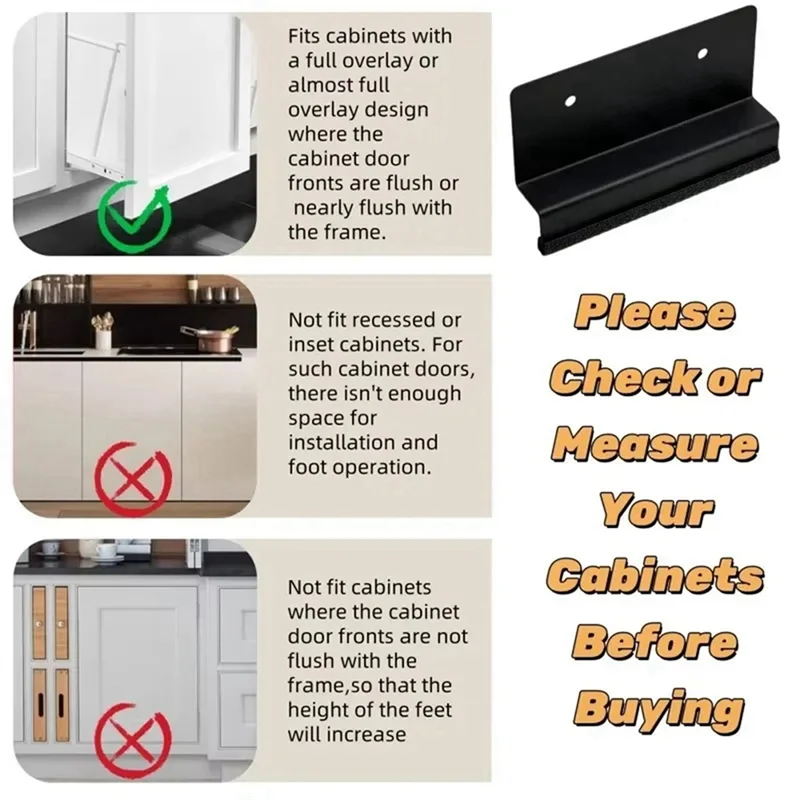 Fits cabinets with a full overlay or almost full overlay design where the cabinet door fronts are flush or nearly flush with the frame.

Not fit recessed or inset cabinets. For such cabinet doors, there isn't enough space for installation and foot operation.

Not fit cabinets where the cabinet door fronts are not flush with the frame,so that the height of the feet will increase

Please Check or Measure Your Cabinets Before Buying