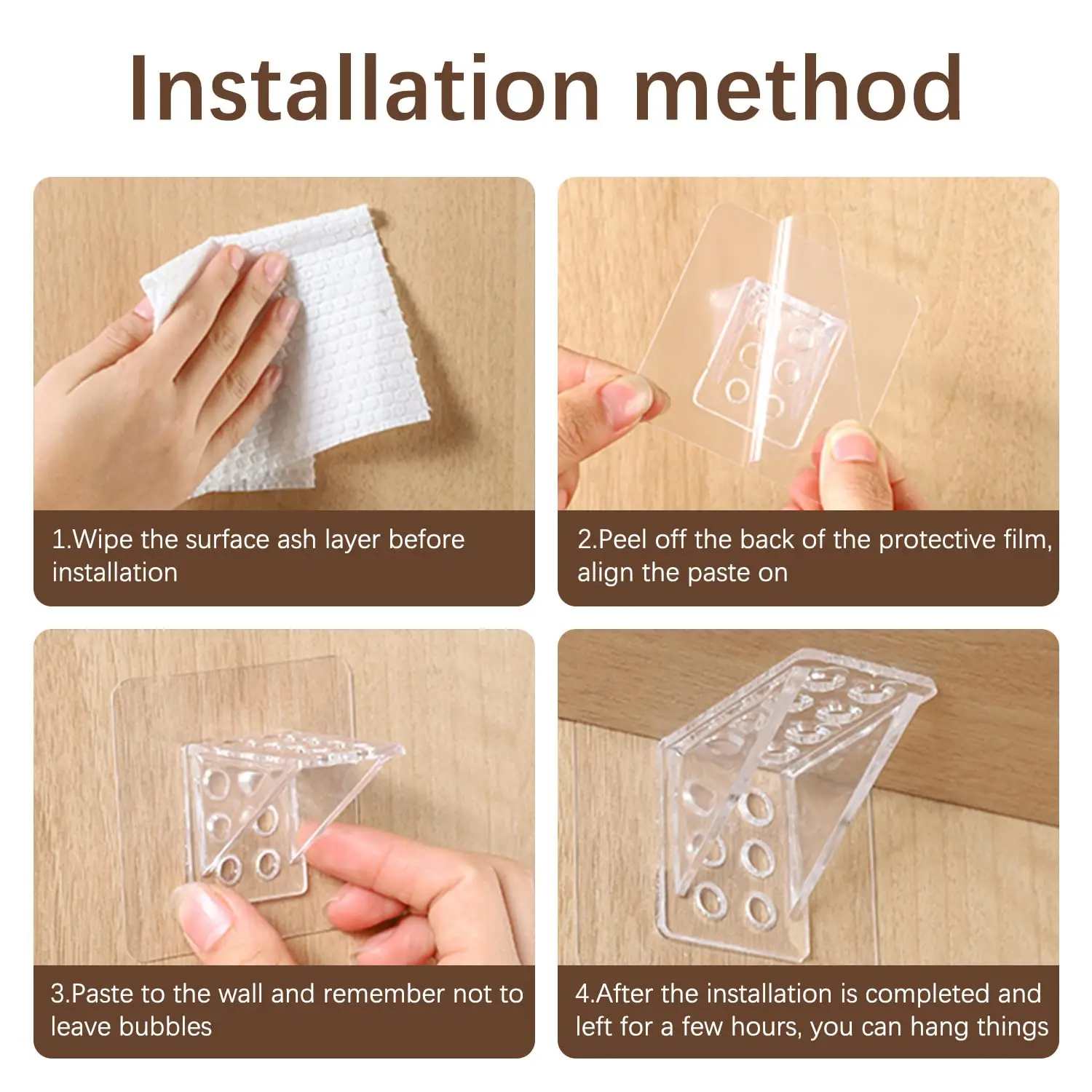 Installation method

1.Wipe the surface ash layer before installation

2.Peel off the back of the protective film, align the paste on

3.Paste to the wall and remember not to leave bubbles

4.After the installation is completed and left for a few hours, you can hang things