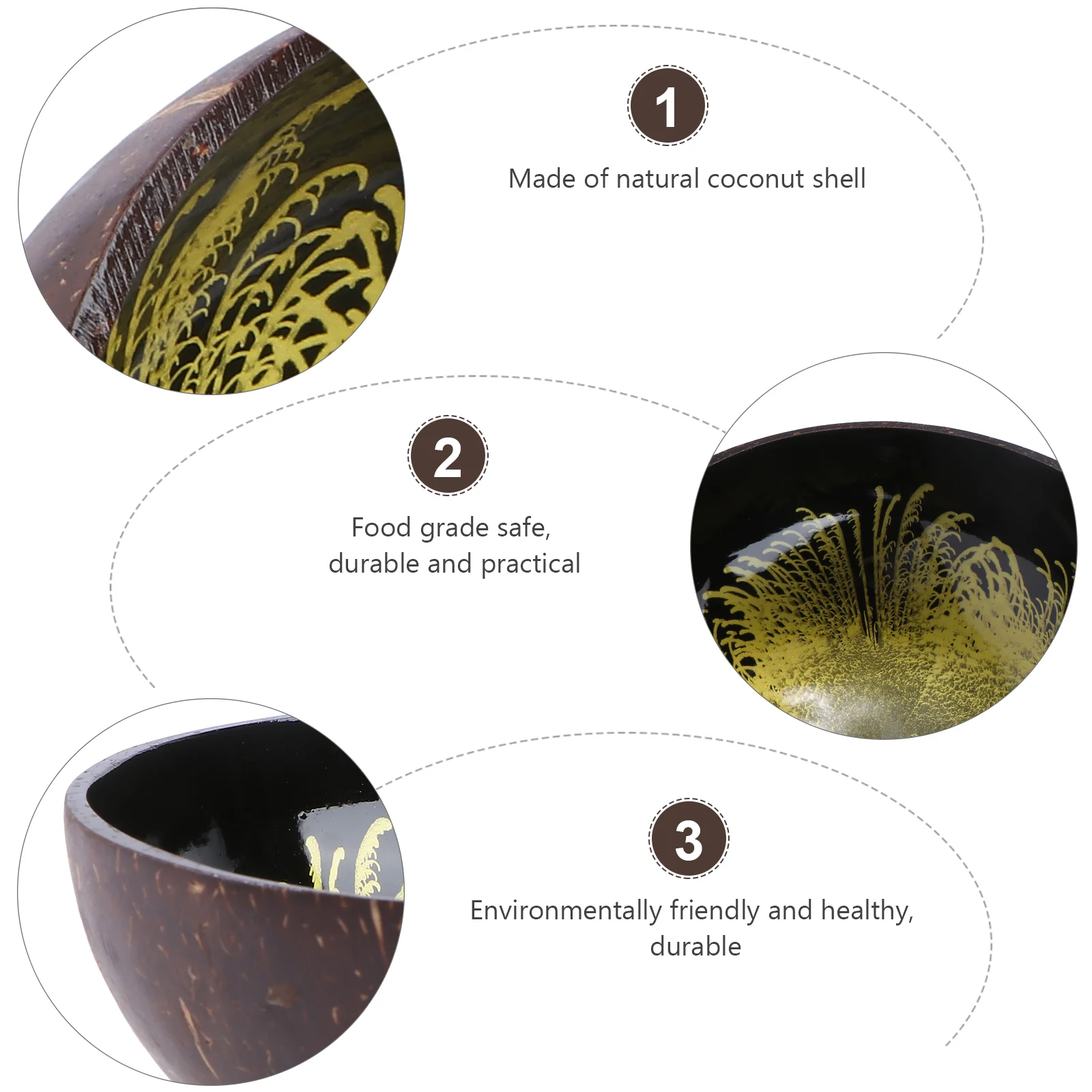 1

Made of natural coconut shell

2

Food grade safe, durable and practical

3

Environmentally friendly and healthy, durable