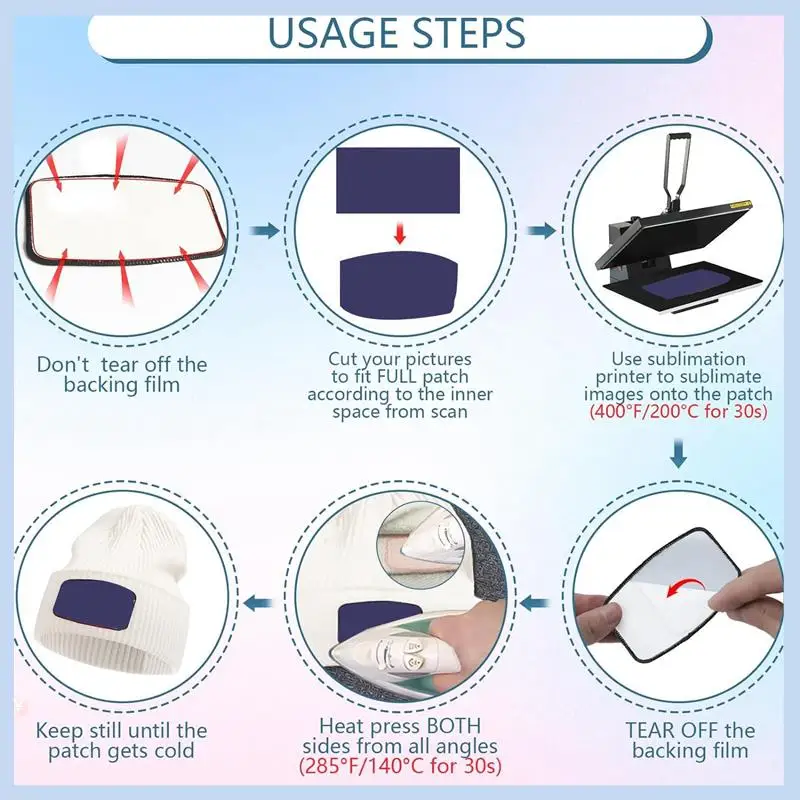 USAGE STEPS

Don't tear off the backing film

Cut your pictures to fit FULL patch according to the inner space from scan

Use sublimation printer to sublimate images onto the patch (400°F/200°C for 30s)

TEAR OFF the backing film

Heat press BOTH sides from all angles (285°F/140°C for 30s)

Keep still until the patch gets cold