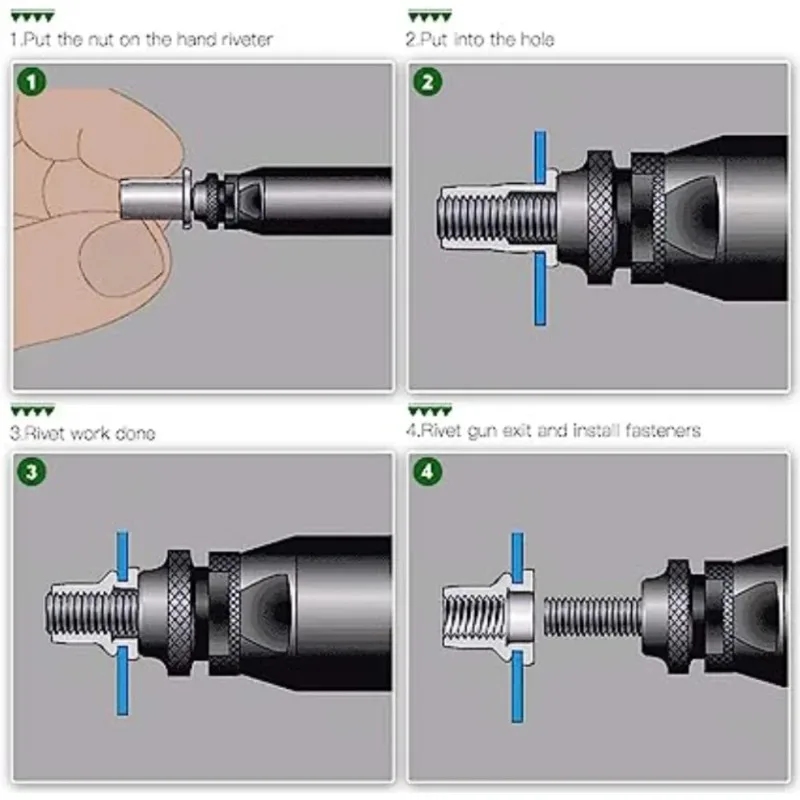 1.Put the nut on the hand riveter

1

2.Put into the hole

2

3.Rivet work done

3

4.Rivet gun exit and install fasteners

4