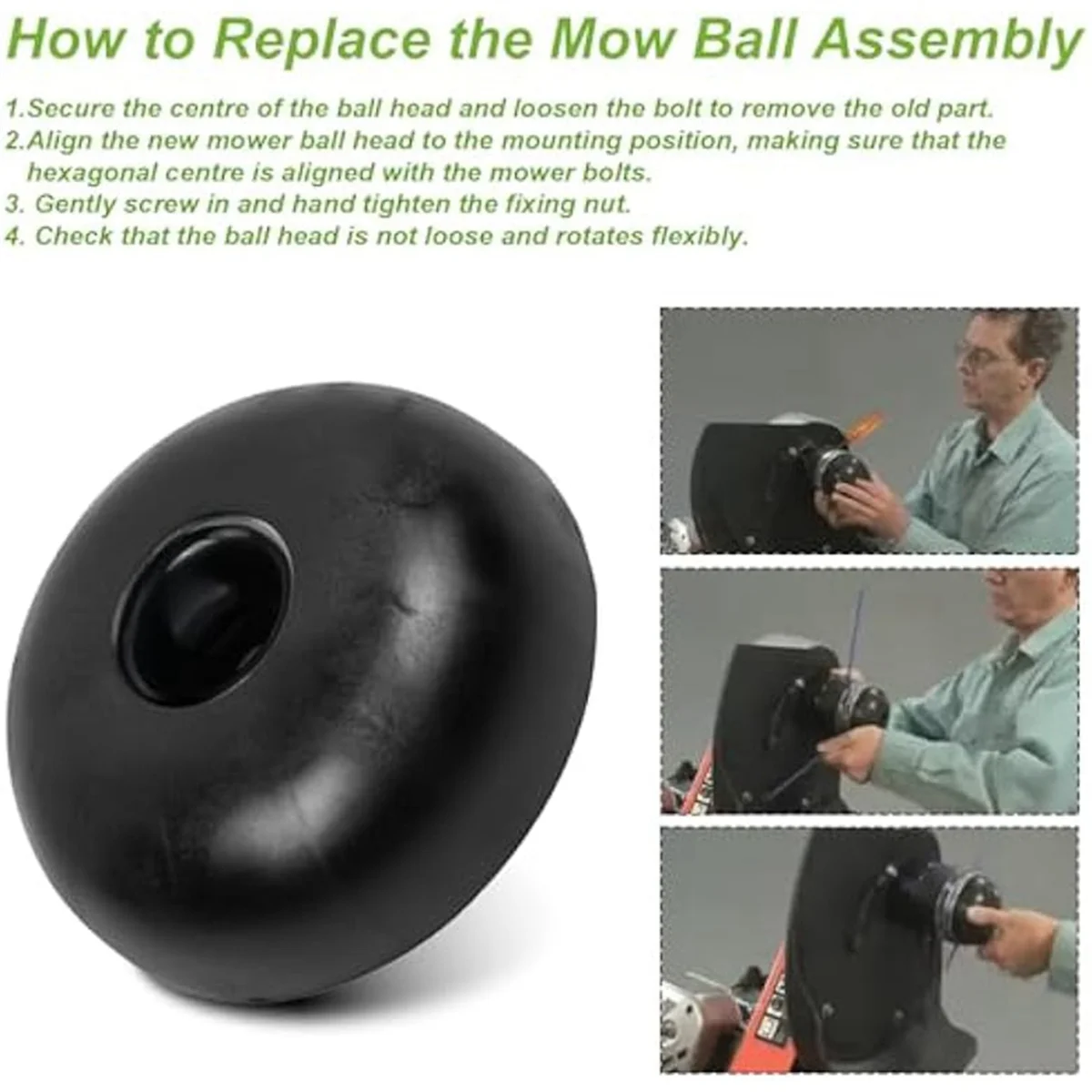 How to Replace the Mow Ball Assembly

1.Secure the centre of the ball head and loosen the bolt to remove the old part.
2.Align the new mower ball head to the mounting position, making sure that the hexagonal centre is aligned with the mower bolts.
3. Gently screw in and hand tighten the fixing nut.
4. Check that the ball head is not loose and rotates flexibly.