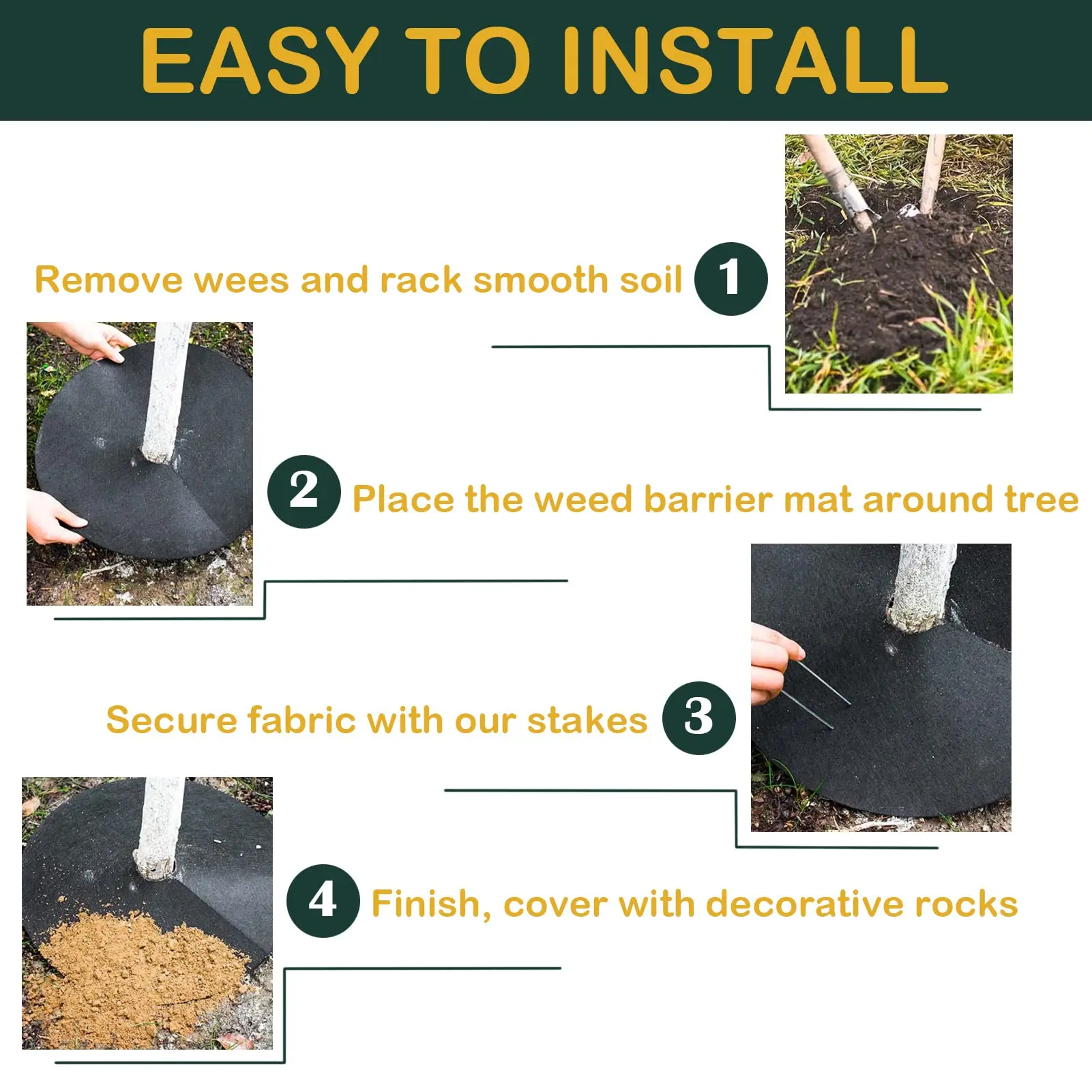 EASY TO INSTALL

Remove wees and rack smooth soil 1

2 Place the weed barrier mat around tree

Secure fabric with our stakes 3

4 Finish, cover with decorative rocks