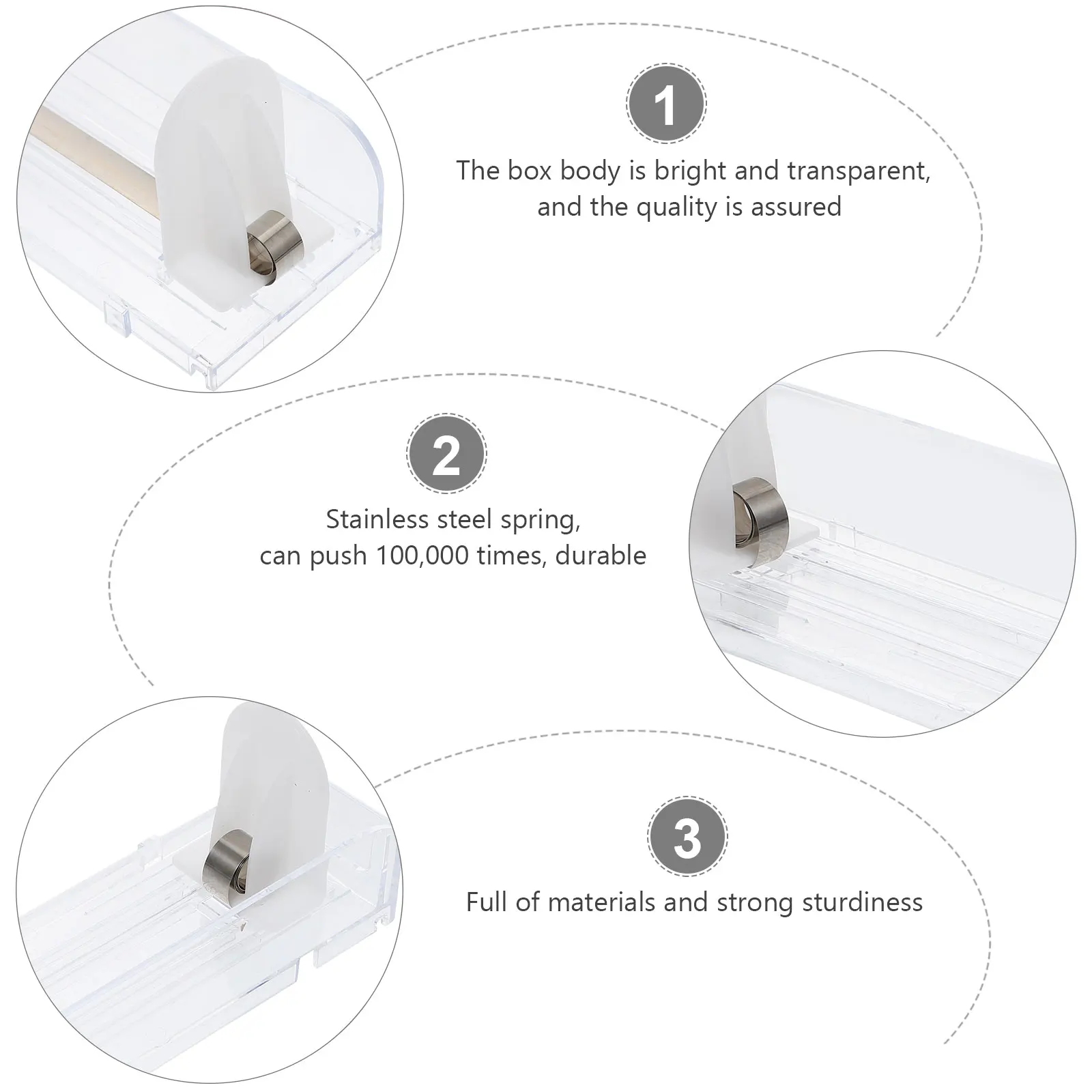 1

The box body is bright and transparent, and the quality is assured

2

Stainless steel spring, can push 100,000 times, durable

3

Full of materials and strong sturdiness