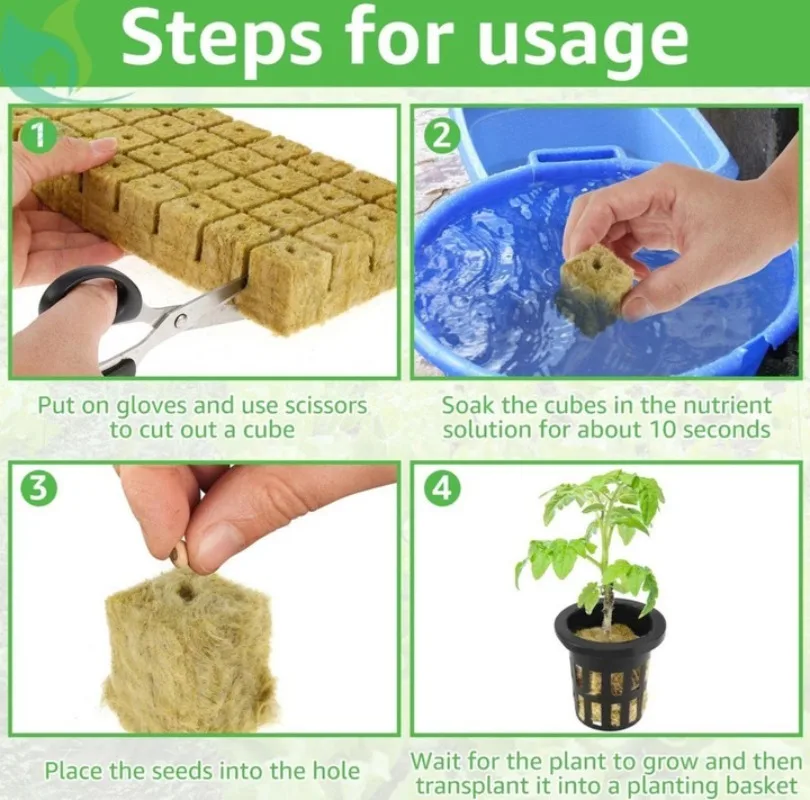 Steps for usage

1

Put on gloves and use scissors to cut out a cube

2

Soak the cubes in the nutrient solution for about 10 seconds

3

Place the seeds into the hole

4

Wait for the plant to grow and then transplant it into a planting basket