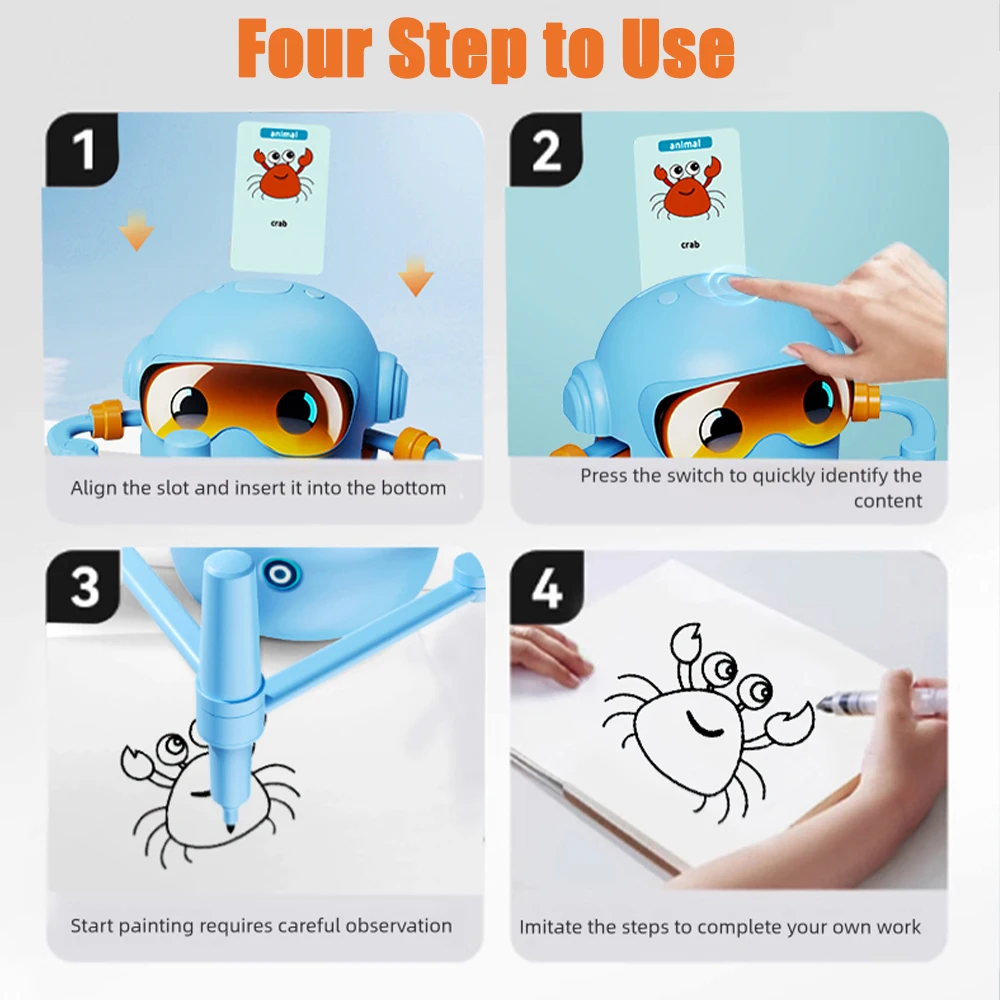 Four Step to Use

1

animal

crab

Align the slot and insert it into the bottom

2

animal

crab

Press the switch to quickly identify the content

3

Start painting requires careful observation

4

Imitate the steps to complete your own work