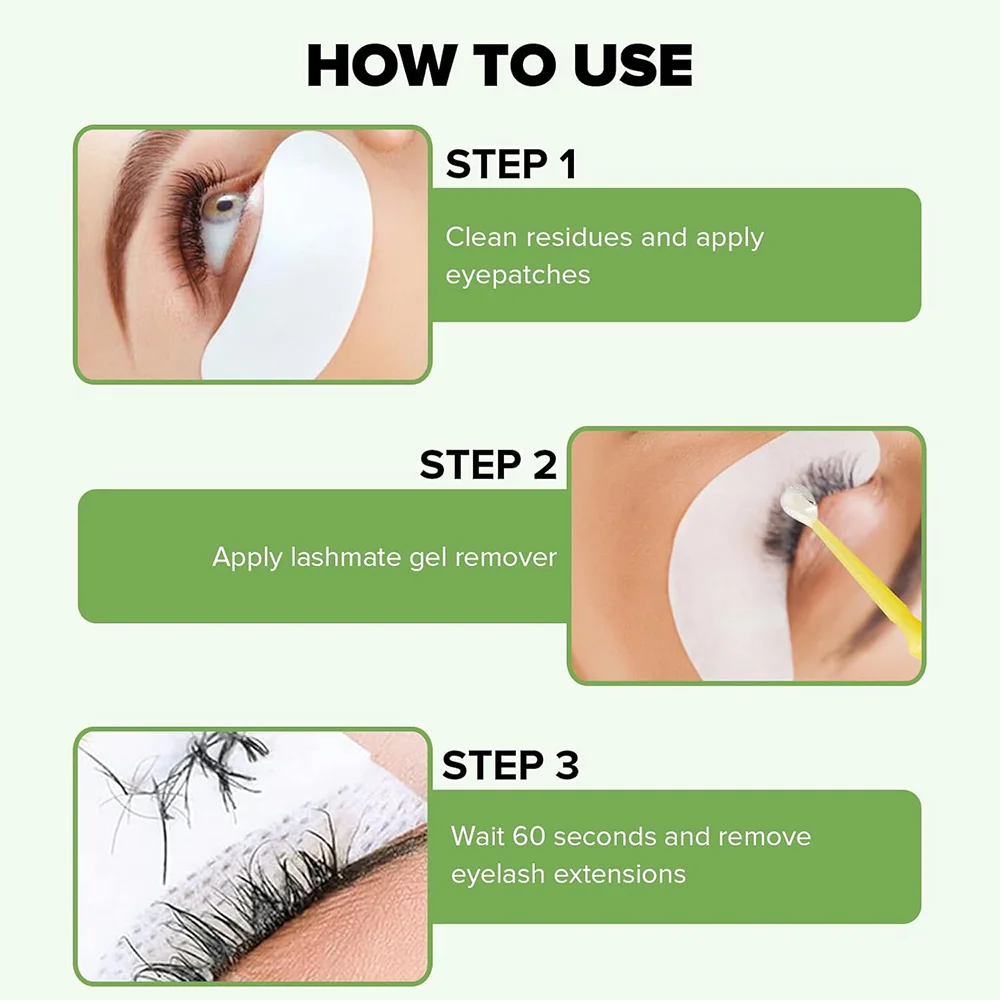 HOW TO USE

STEP 1

Clean residues and apply eyepatches

STEP 2

Apply lashmate gel remover

STEP 3

Wait 60 seconds and remove eyelash extensions