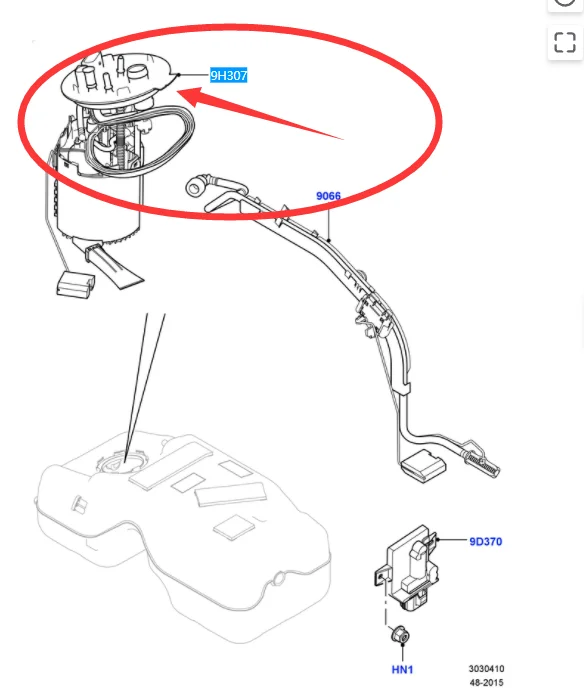 9H307

9066

9D370

HN1

3030410
48-2015